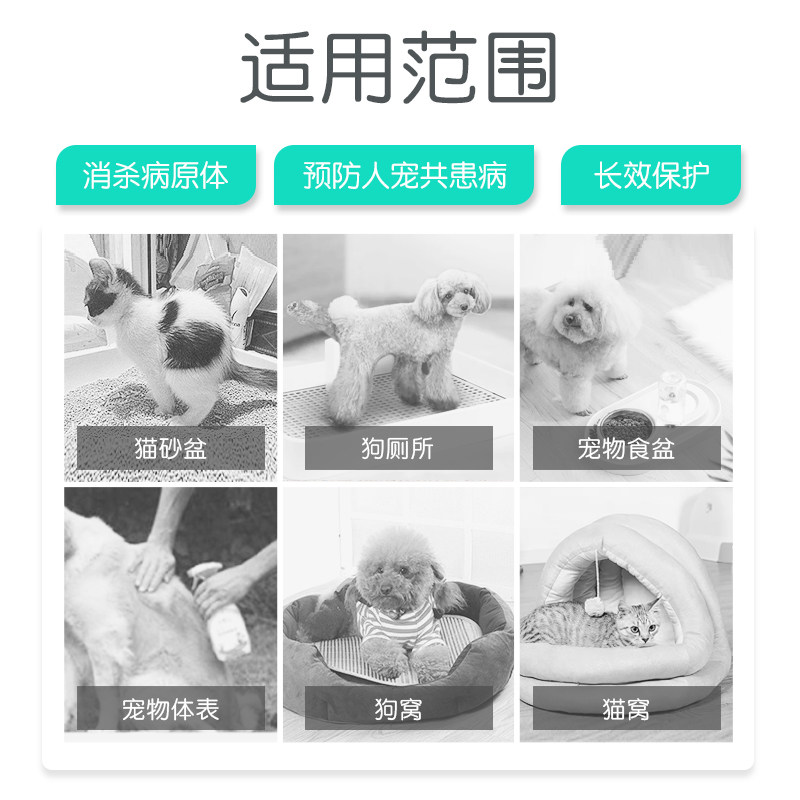 适用范围

消杀病原体

预防人宠共患病

长效保护

猫砂盆

狗厕所

宠物食盆

宠物体表

狗窝

猫窝