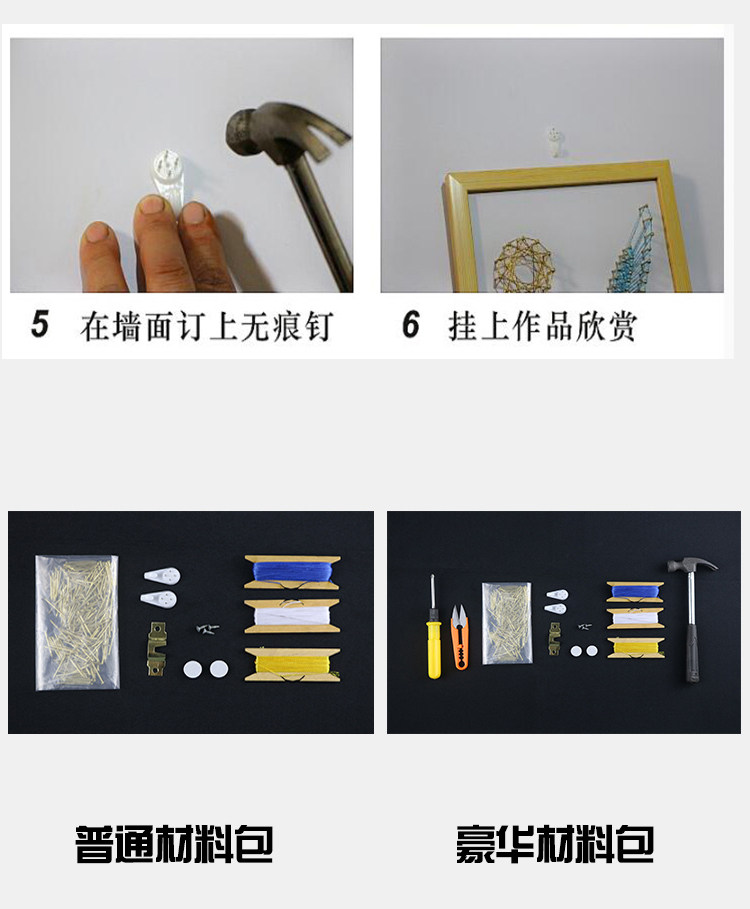 5 在墙面订上无痕钉

6 挂上作品欣赏

普通材料包

豪华材料包