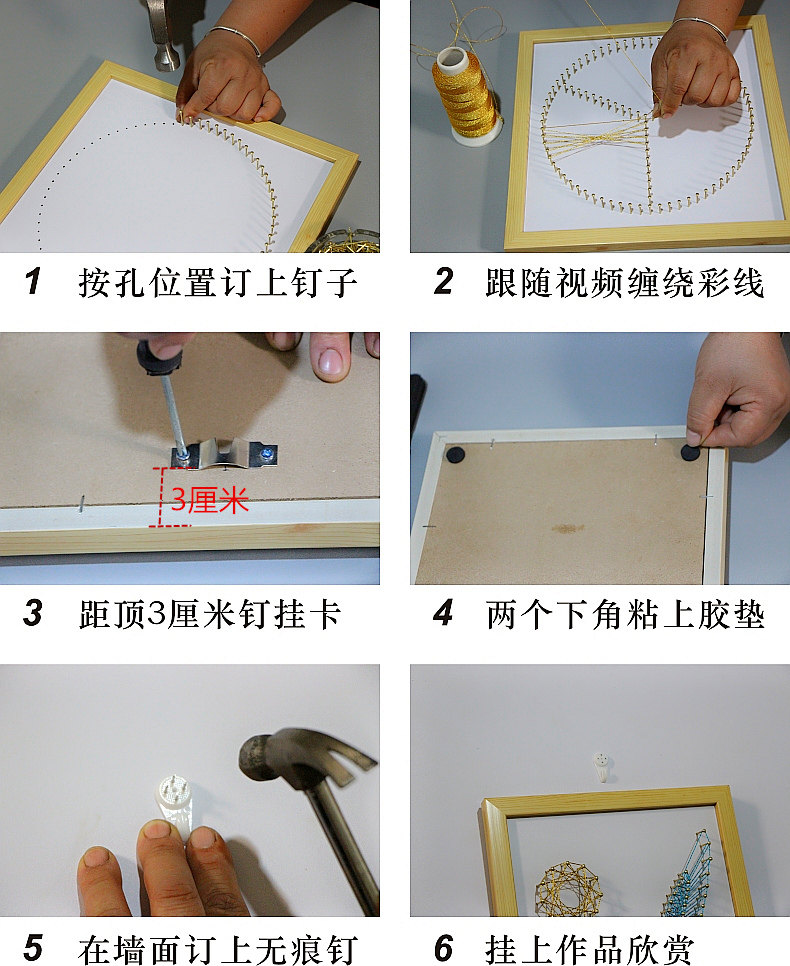 1 按孔位置订上钉子

2 跟随视频缠绕彩线

3厘米

3 距顶3厘米钉挂卡

4 两个下角粘上胶垫

5 在墙面订上无痕钉

6 挂上作品欣赏