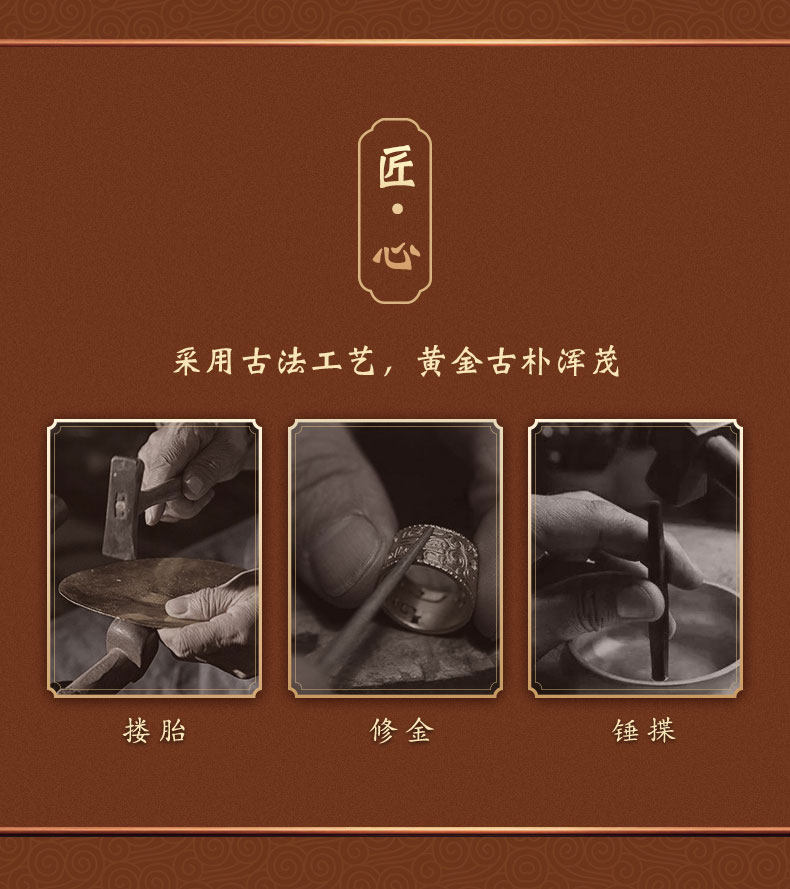 匠·心

采用古法工艺，黄金古朴浑茂

搂胎

修金

锤揲