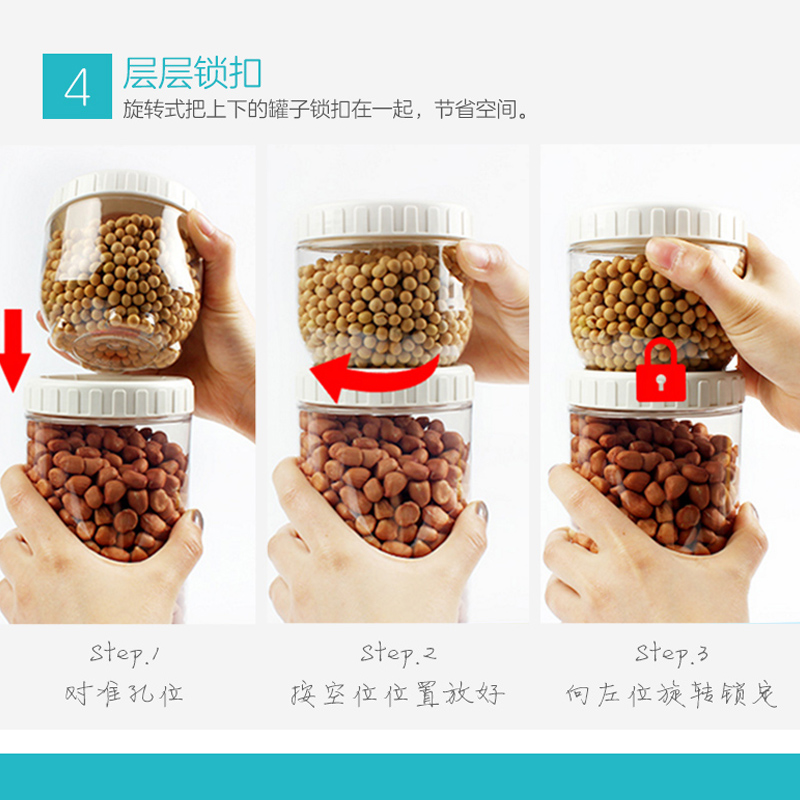 4 层层锁扣
旋转式把上下的罐子锁扣在一起，节省空间。

Step.1
对准孔位

Step.2
按空位位置放好

Step.3
向左位旋转锁定