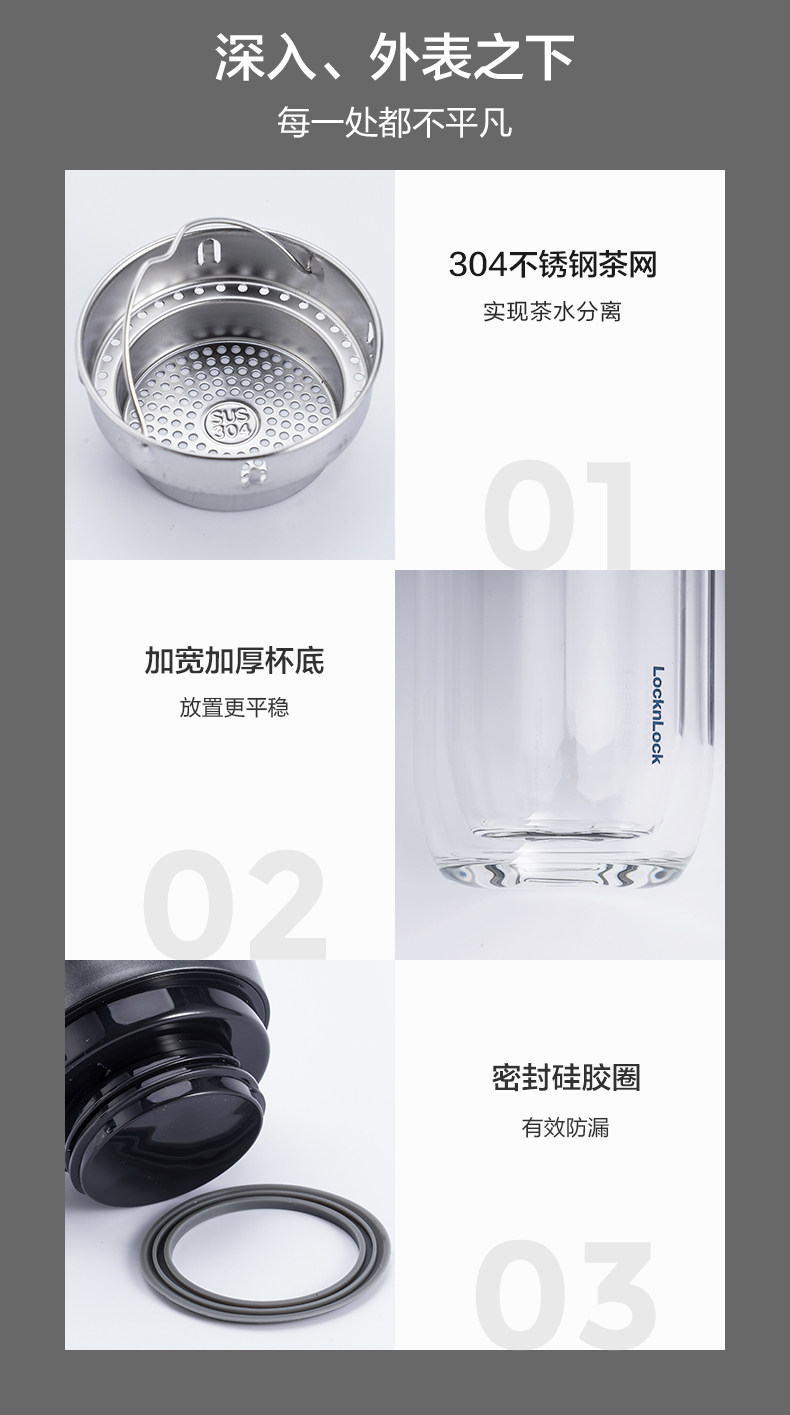 深入、外表之下

每一处都不平凡

SUS 304

304不锈钢茶网

实现茶水分离

01

加宽加厚杯底

放置更平稳

02

LocknLock

密封硅胶圈

有效防漏

03