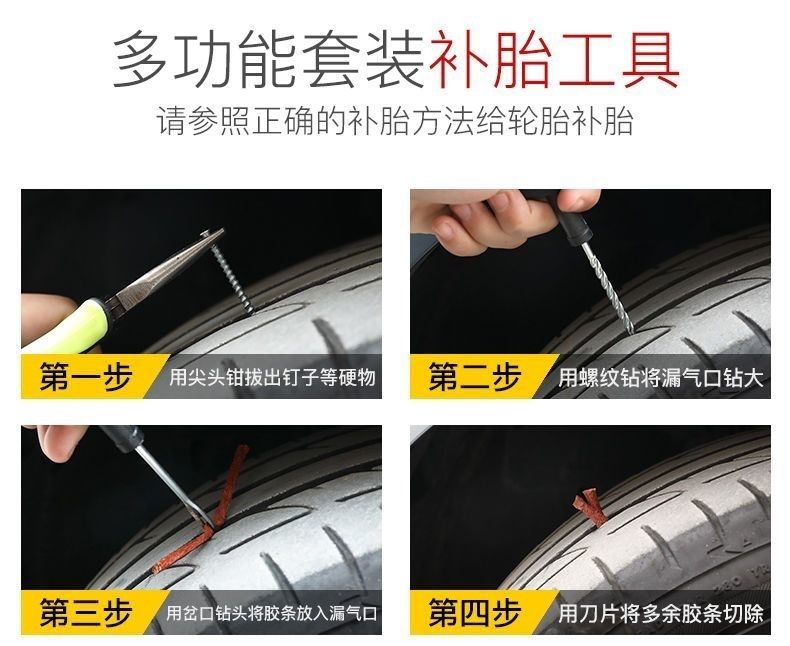 多功能套装补胎工具
请参照正确的补胎方法给轮胎补胎

第一步 用尖头钳拔出钉子等硬物

第二步 用螺纹钻将漏气口钻大

第三步 用岔口钻头将胶条放入漏气口

第四步 用刀片将多余胶条切除