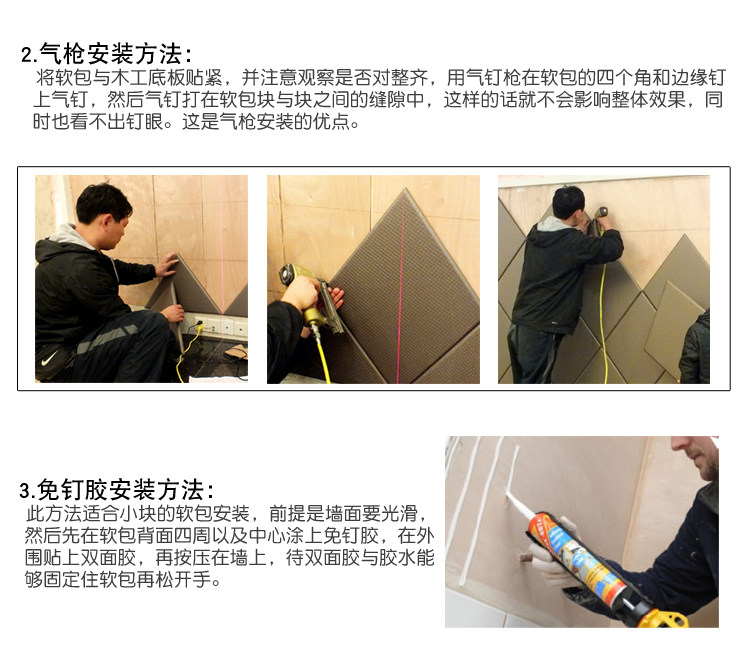 2.气枪安装方法：
将软包与木工底板贴紧，并注意观察是否对整齐，用气钉枪在软包的四个角和边缘钉上气钉，然后气钉打在软包块与块之间的缝隙中，这样的话就不会影响整体效果，同时也看不出钉眼。这是气枪安装的优点。

3.免钉胶安装方法：
此方法适合小块的软包安装，前提是墙面要光滑，然后先在软包背面四周以及中心涂上免钉胶，在外围贴上双面胶，再按压在墙上，待双面胶与胶水能够固定住软包再松开手。