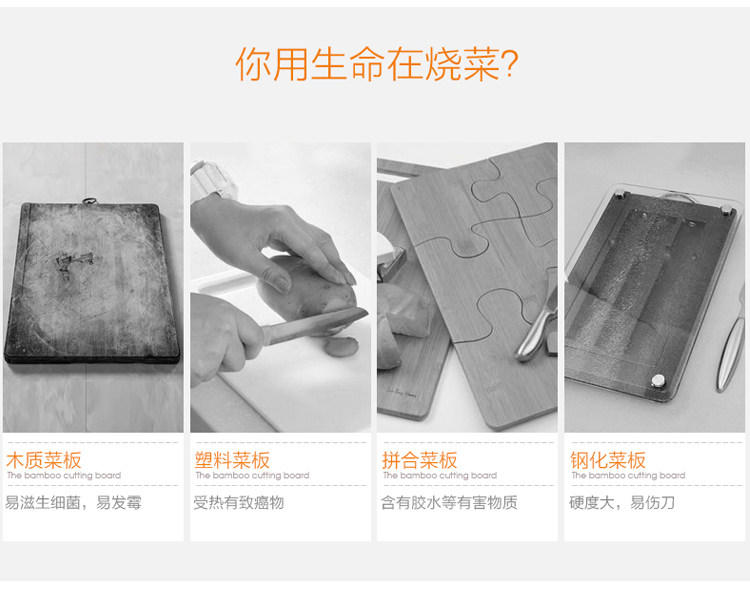 你用生命在烧菜?

木质菜板
The bamboo cutting board
易滋生细菌，易发霉

塑料菜板
The bamboo cutting board
受热有致癌物

拼合菜板
The bamboo cutting board
含有胶水等有害物质

钢化菜板
The bamboo cutting board
硬度大，易伤刀