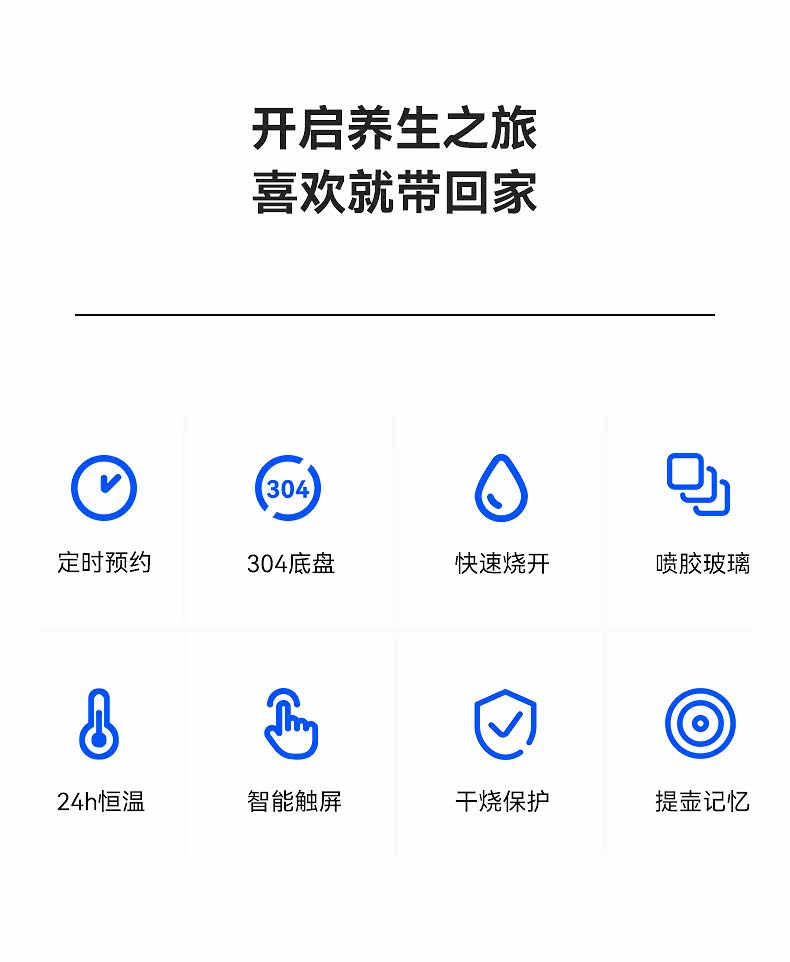 开启养生之旅
喜欢就带回家

304

定时预约

304底盘

快速烧开

喷胶玻璃

24h恒温

智能触屏

干烧保护

提壶记忆