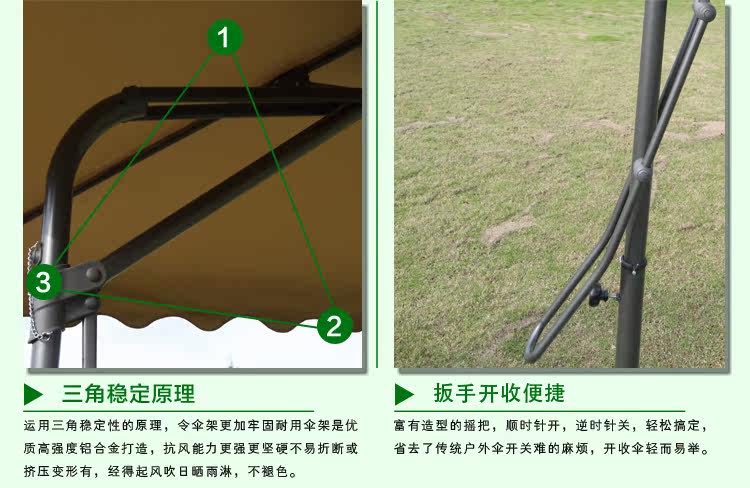 1

3

2

三角稳定原理

运用三角稳定性的原理，令伞架更加牢固耐用伞架是优质高强度铝合金打造，抗风能力更强更坚硬不易折断或挤压变形有，经得起风吹日晒雨淋，不褪色。

扳手开收便捷

富有造型的摇把，顺时针开，逆时针关，轻松搞定，省去了传统户外伞开关难的麻烦，开收伞轻而易举。