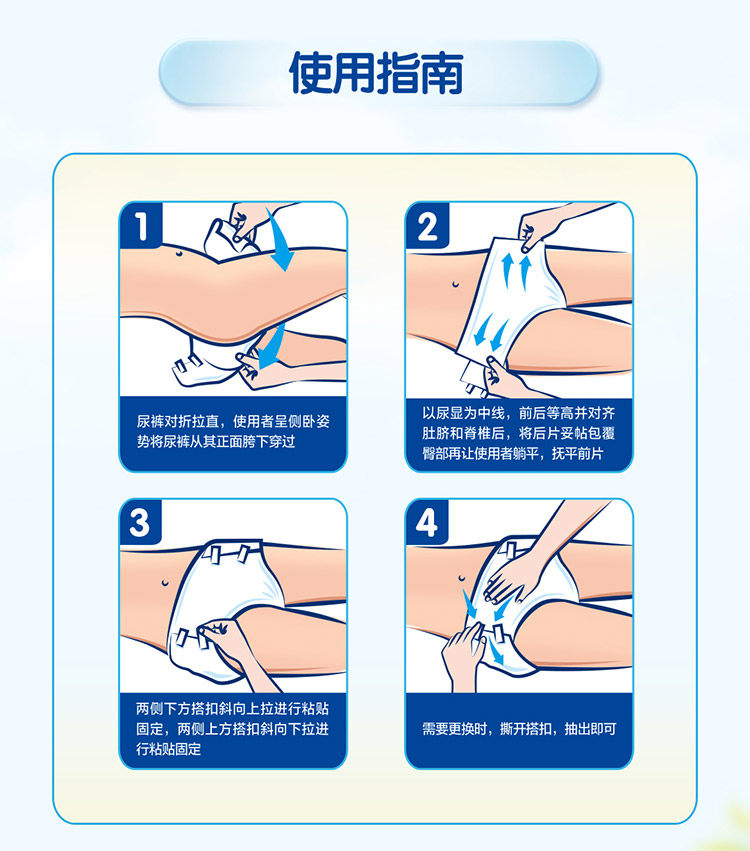 使用指南

1

尿裤对折拉直，使用者呈侧卧姿势将尿裤从其正面胯下穿过

2

以尿显为中线，前后等高并对齐肚脐和脊椎后，将后片妥帖包覆臀部再让使用者躺平，抚平前片

3

两侧下方搭扣斜向上拉进行粘贴固定，两侧上方搭扣斜向下拉进行粘贴固定

4

需要更换时，撕开搭扣，抽出即可