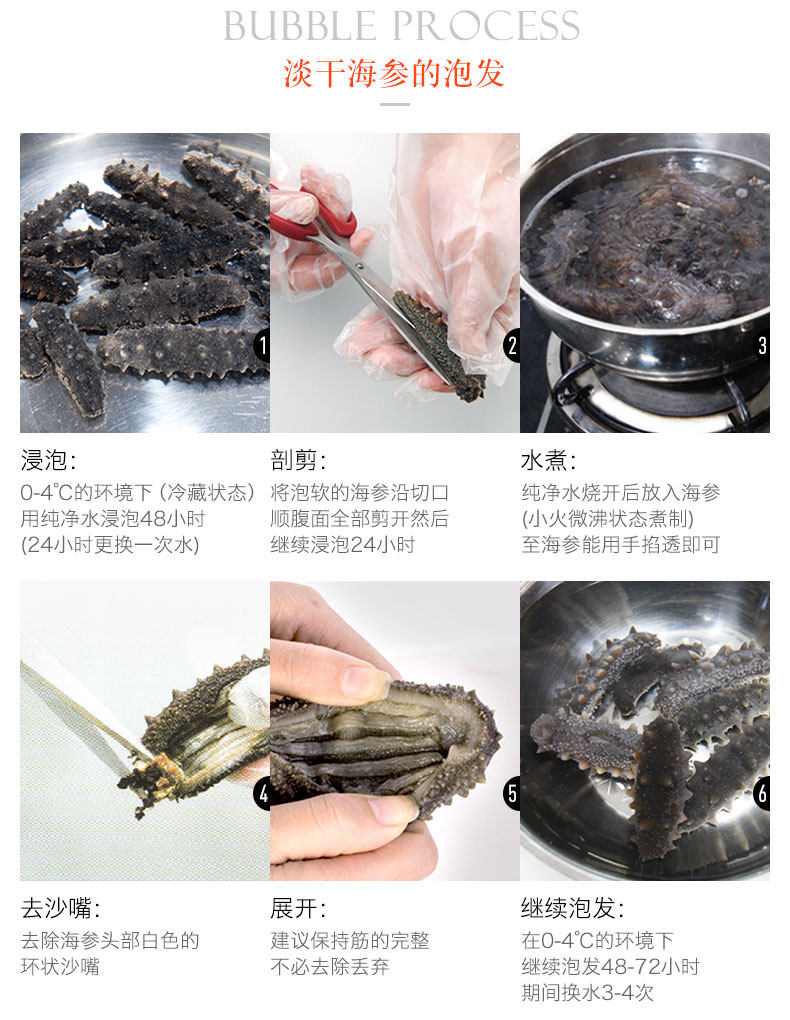 BUBBLE PROCESS
淡干海参的泡发

1

2

3

浸泡:
0-4℃的环境下（冷藏状态）
用纯净水浸泡48小时
(24小时更换一次水)

剖剪:
将泡软的海参沿切口
顺腹面全部剪开然后
继续浸泡24小时

水煮:
纯净水烧开后放入海参
(小火微沸状态煮制)
至海参能用手掐透即可

4

5

6

去沙嘴:
去除海参头部白色的
环状沙嘴

展开:
建议保持筋的完整
不必去除丢弃

继续泡发:
在0-4℃的环境下
继续泡发48-72小时
期间换水3-4次