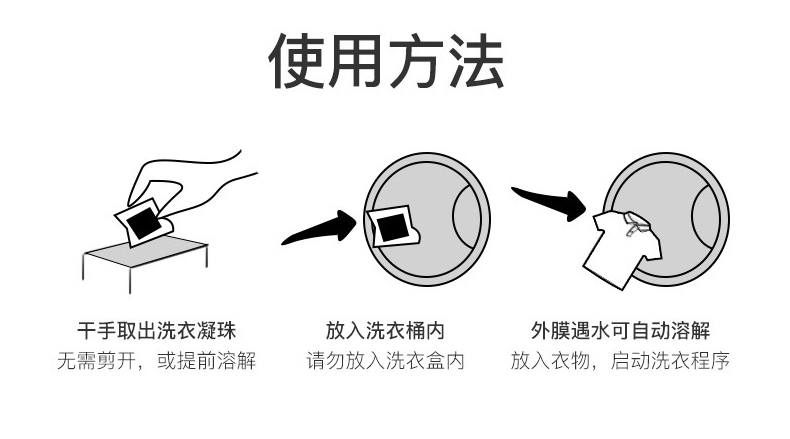 使用方法

干手取出洗衣凝珠
无需剪开，或提前溶解

放入洗衣桶内
请勿放入洗衣盒内

外膜遇水可自动溶解
放入衣物，启动洗衣程序