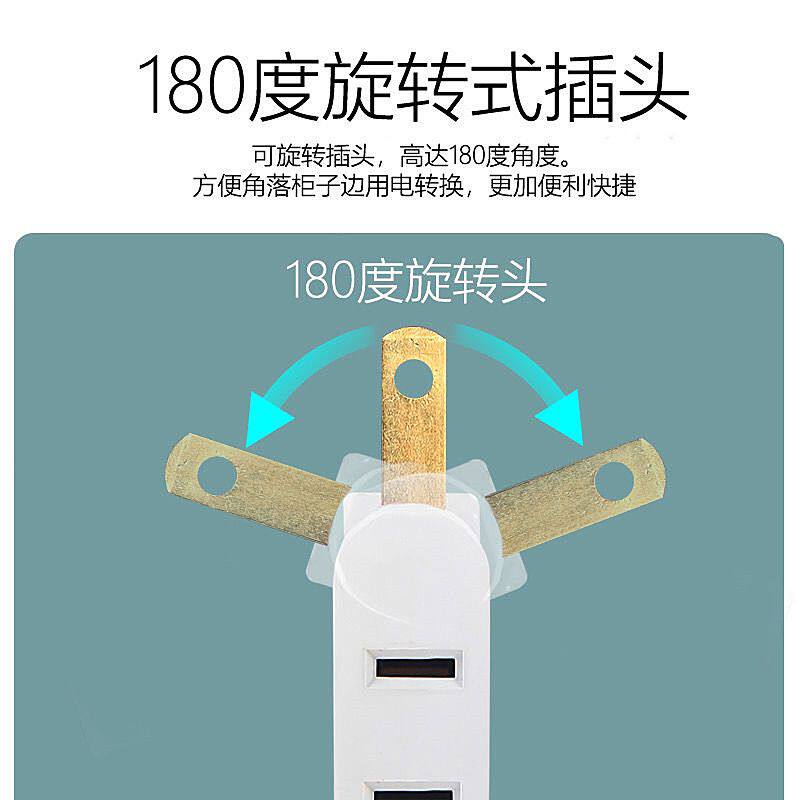 180度旋转式插头

可旋转插头，高达180度角度。
方便角落柜子边用电转换，更加便利快捷

180度旋转头