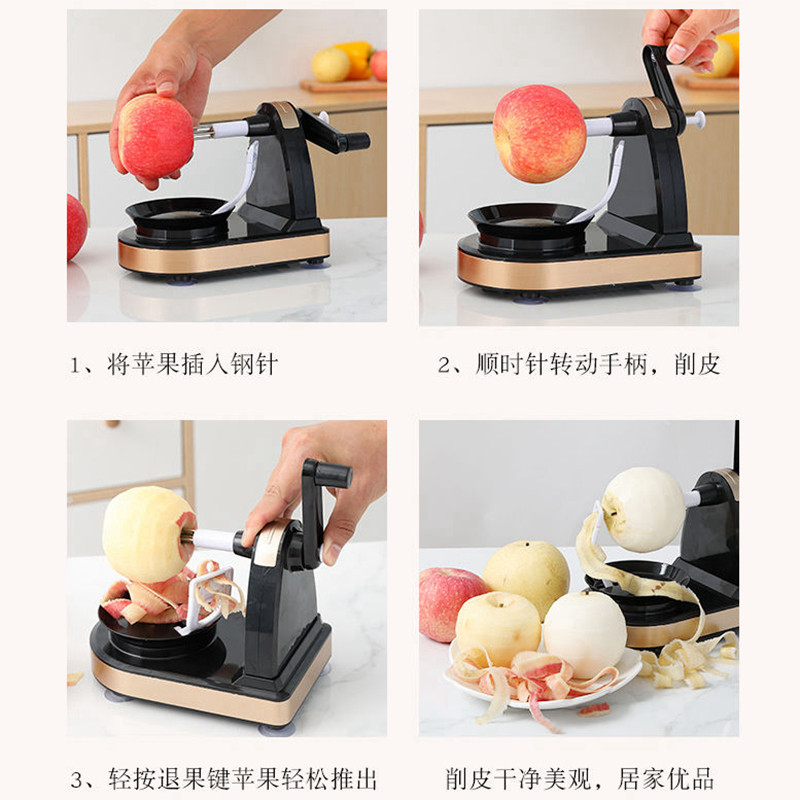 1、将苹果插入钢针

2、顺时针转动手柄，削皮

3、轻按退果键苹果轻松推出

削皮干净美观，居家优品