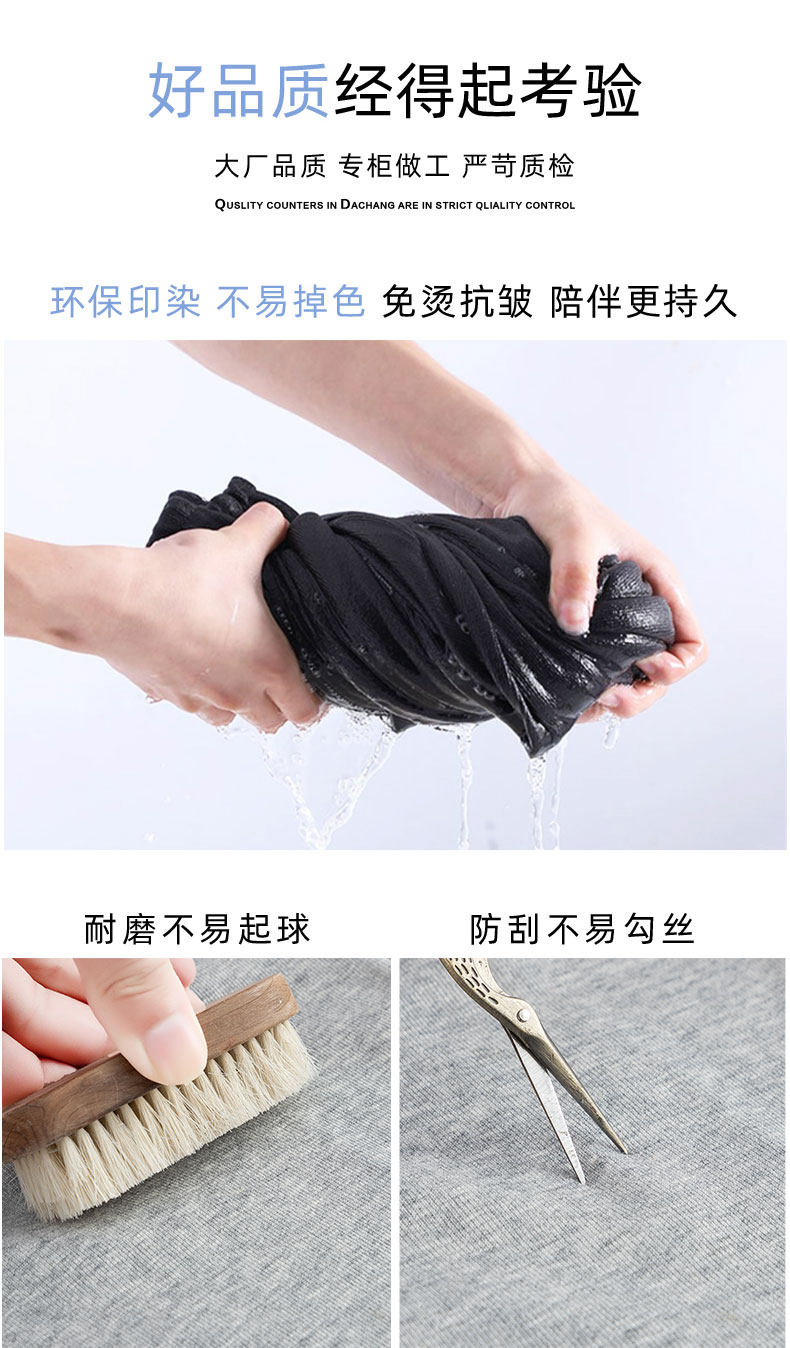 好品质经得起考验

大厂品质 专柜做工 严苛质检

QUSLITY COUNTERS IN DACHANG ARE IN STRICT QLIALITY CONTROL

环保印染 不易掉色 免烫抗皱 陪伴更持久

耐磨不易起球

防刮不易勾丝