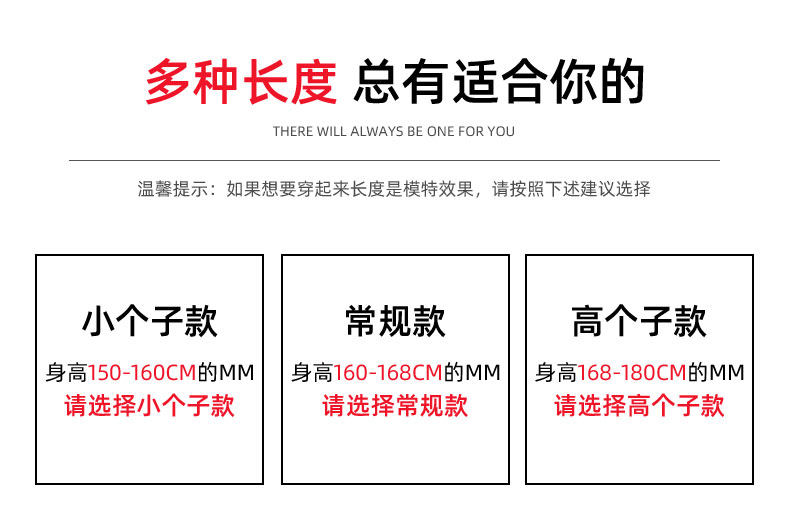 多种长度 总有适合你的

THERE WILL ALWAYS BE ONE FOR YOU

温馨提示：如果想要穿起来长度是模特效果，请按照下述建议选择

小个子款

身高150-160CM的MM

请选择小个子款

常规款

身高160-168CM的MM

请选择常规款

高个子款

身高168-180CM的MM

请选择高个子款