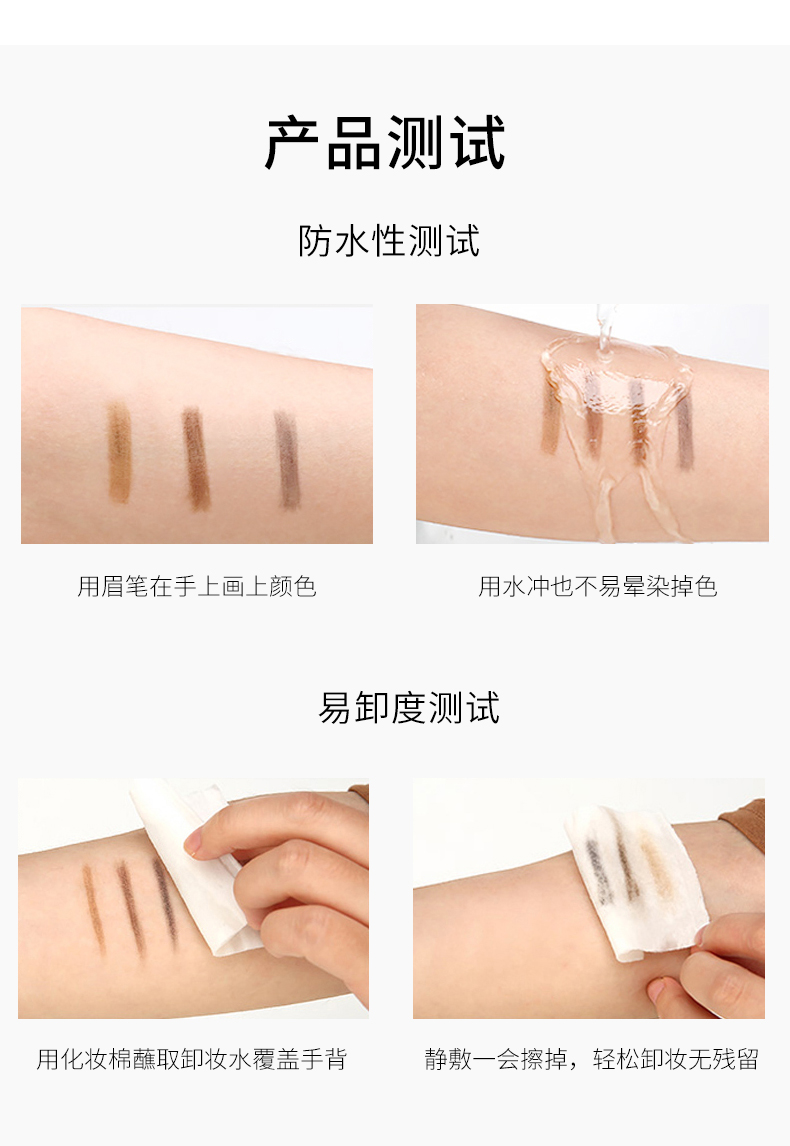 产品测试

防水性测试

用眉笔在手上画上颜色

用水冲也不易晕染掉色

易卸度测试

用化妆棉蘸取卸妆水覆盖手背

静敷一会擦掉，轻松卸妆无残留