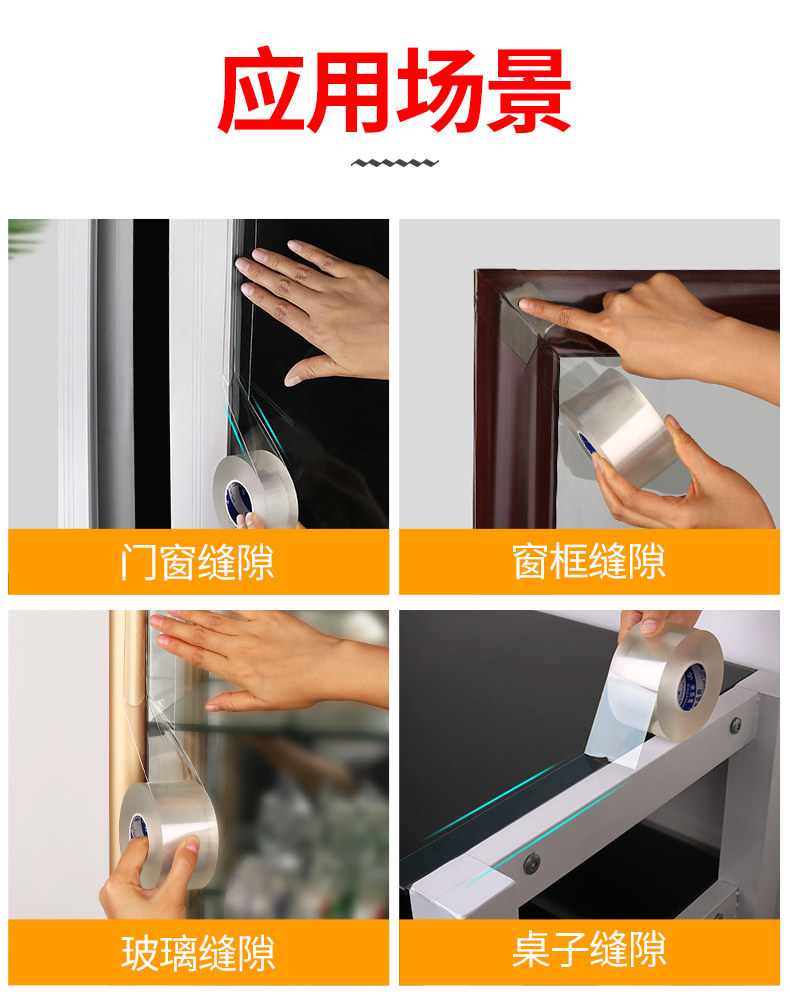 应用场景

门窗缝隙

窗框缝隙

玻璃缝隙

桌子缝隙