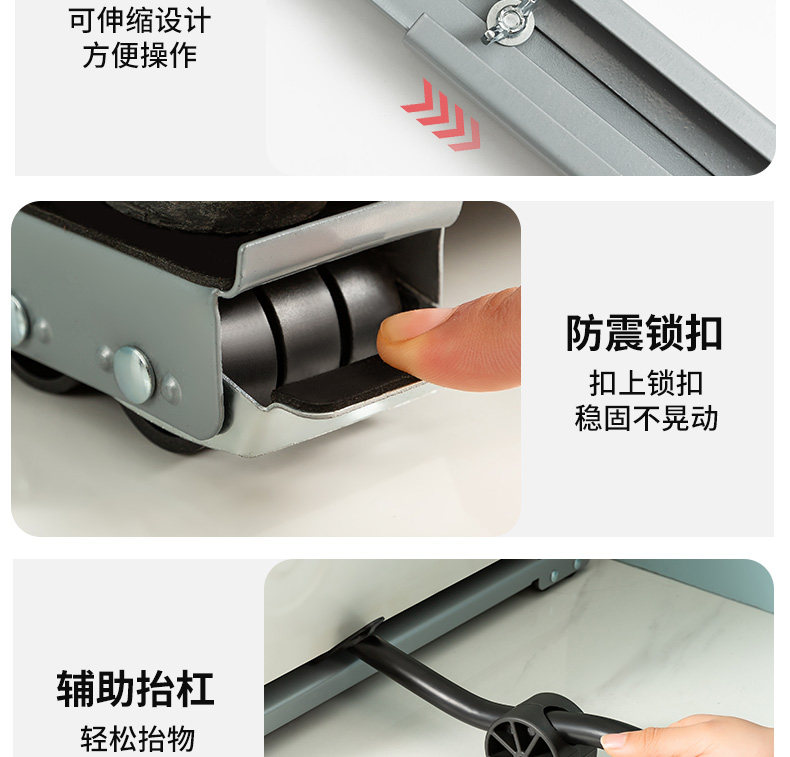 可伸缩设计
方便操作

防震锁扣
扣上锁扣
稳固不晃动

辅助抬杠
轻松抬物