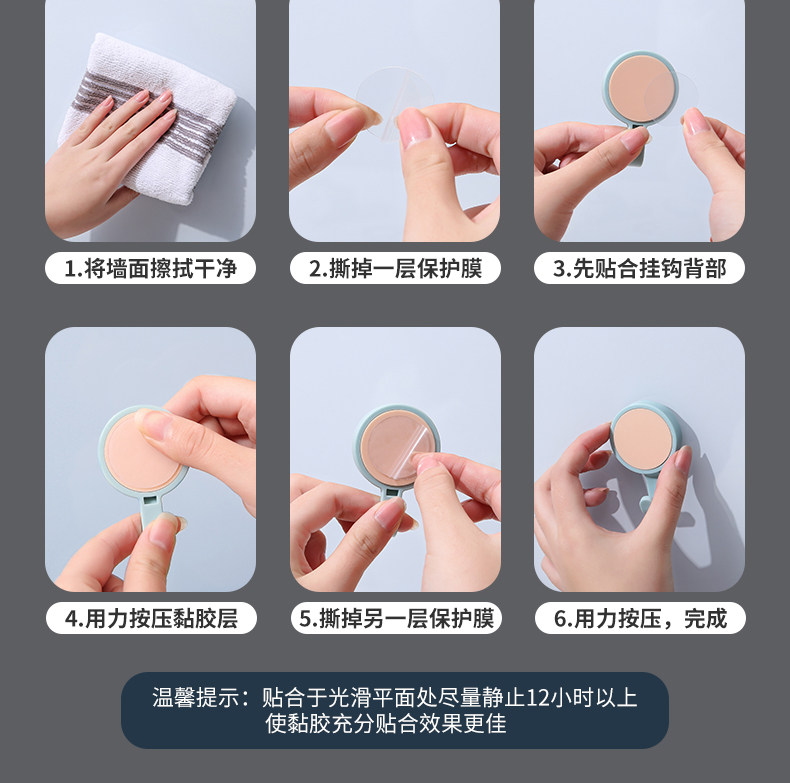 1.将墙面擦拭干净

2.撕掉一层保护膜

3.先贴合挂钩背部

4.用力按压黏胶层

5.撕掉另一层保护膜

6.用力按压，完成

温馨提示：贴合于光滑平面处尽量静止12小时以上
使黏胶充分贴合效果更佳