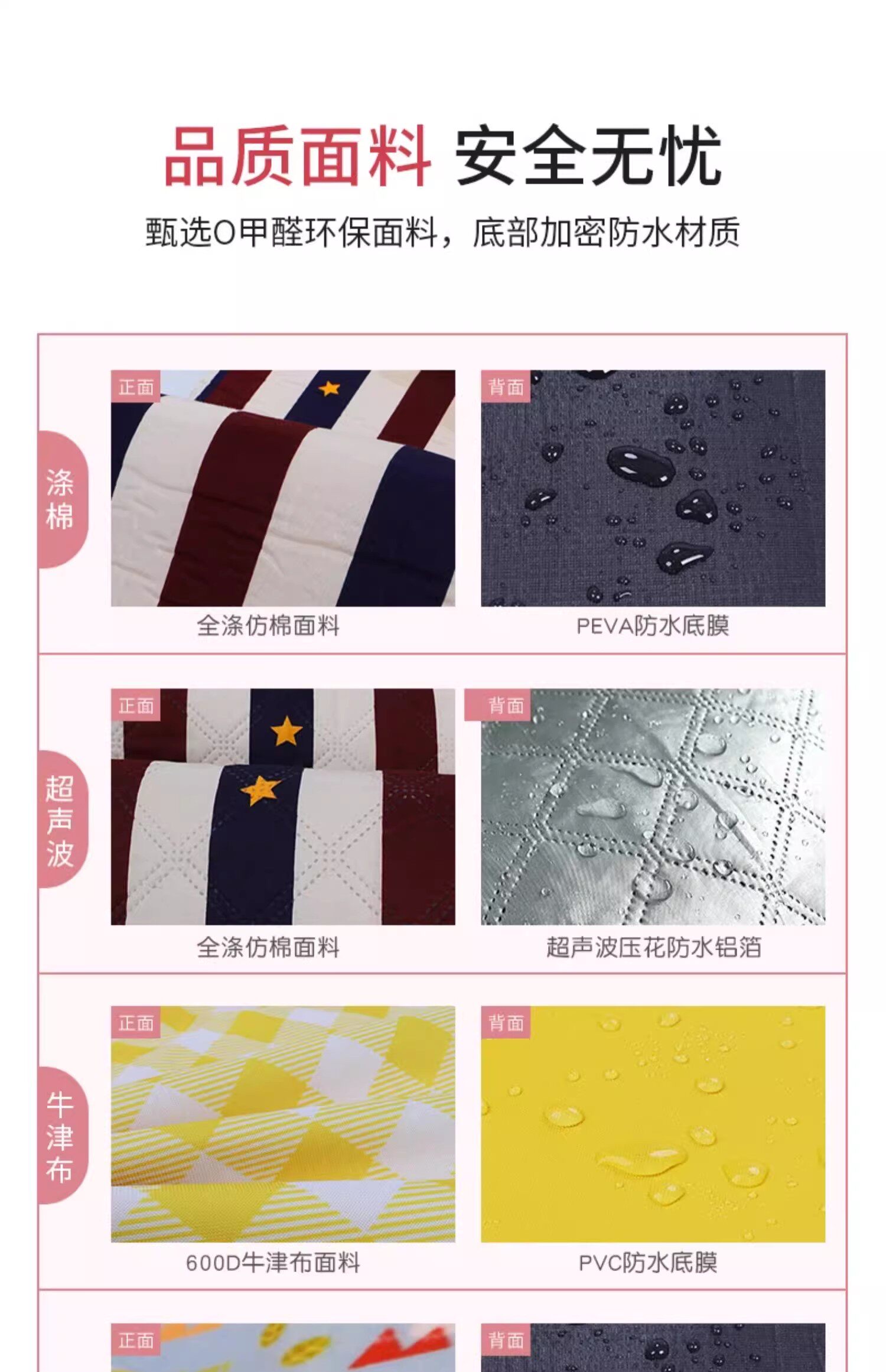 品质面料 安全无忧

甄选0甲醛环保面料，底部加密防水材质

涤棉

正面

全涤仿棉面料

背面

PEVA防水底膜

超声波

正面

全涤仿棉面料

背面

超声波压花防水铝箔

牛津布

正面

600D牛津布面料

背面

PVC防水底膜

正面

背面