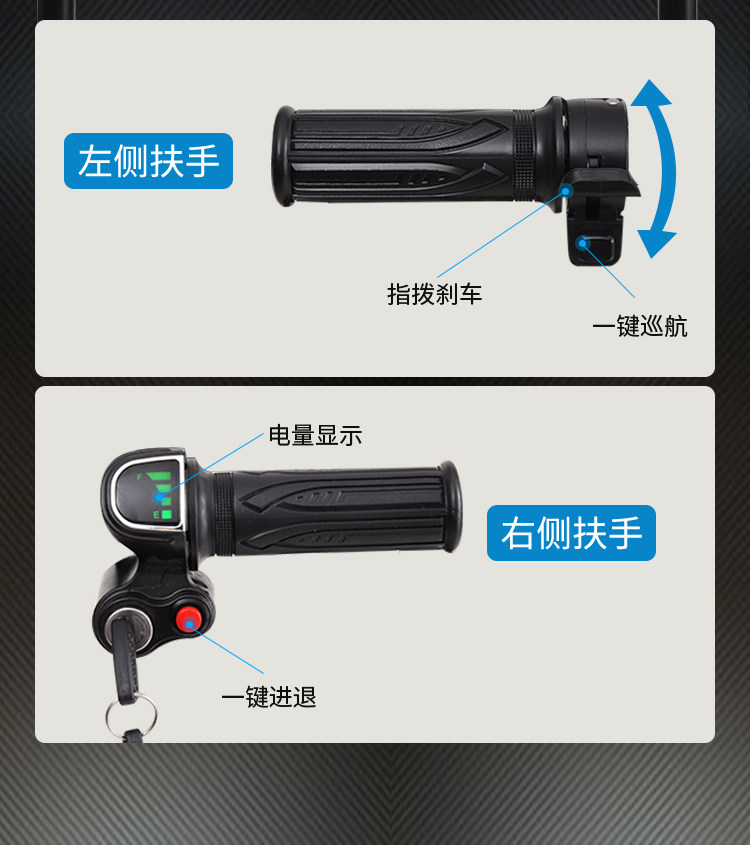 左侧扶手

指拨刹车

一键巡航

电量显示

F

E

右侧扶手

一键进退