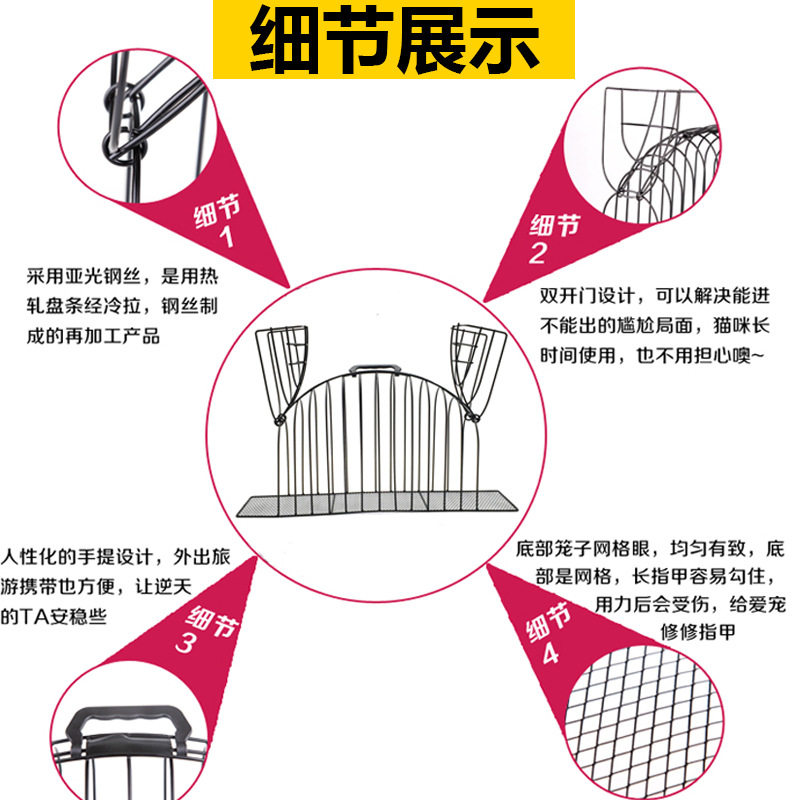 细节展示

细节 1

采用亚光钢丝，是用热轧盘条经冷拉，钢丝制成的再加工产品

细节 2

双开门设计，可以解决能进不能出的尴尬局面，猫咪长时间使用，也不用担心噢~

人性化的手提设计，外出旅游携带也方便，让逆天的TA安稳些

细节 3

底部笼子网格眼，均匀有致，底部是网格，长指甲容易勾住，用力后会受伤，给爱宠修修指甲

细节 4