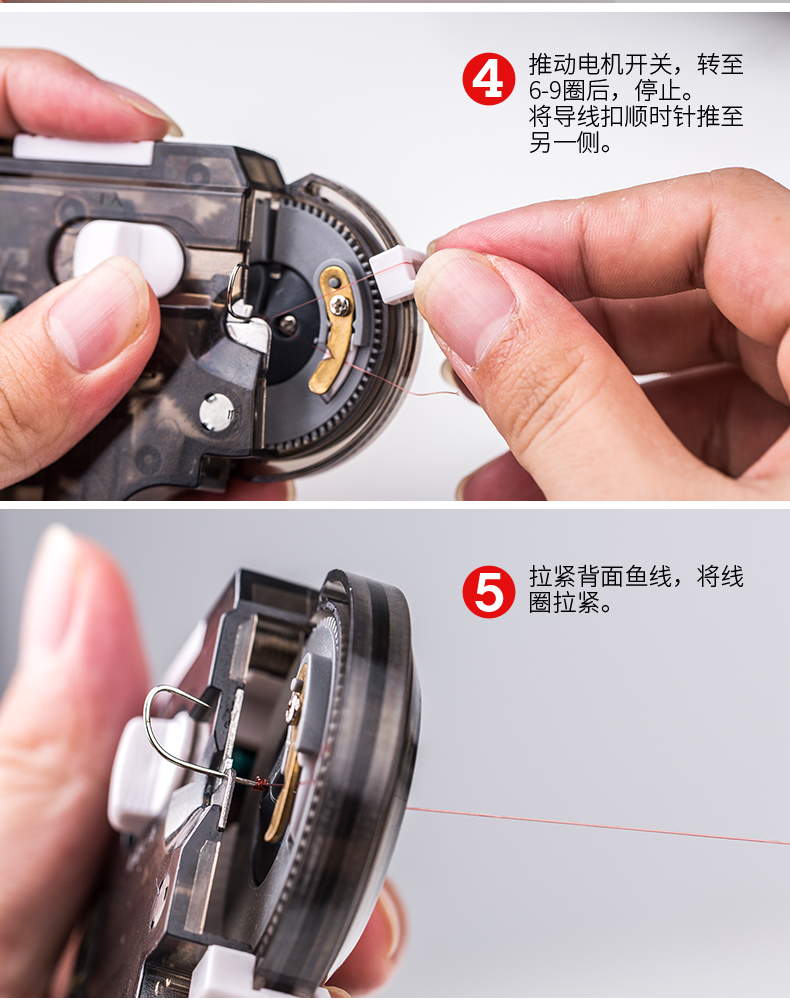 4 推动电机开关，转至6-9圈后，停止。将导线扣顺时针推至另一侧。

5 拉紧背面鱼线，将线圈拉紧。