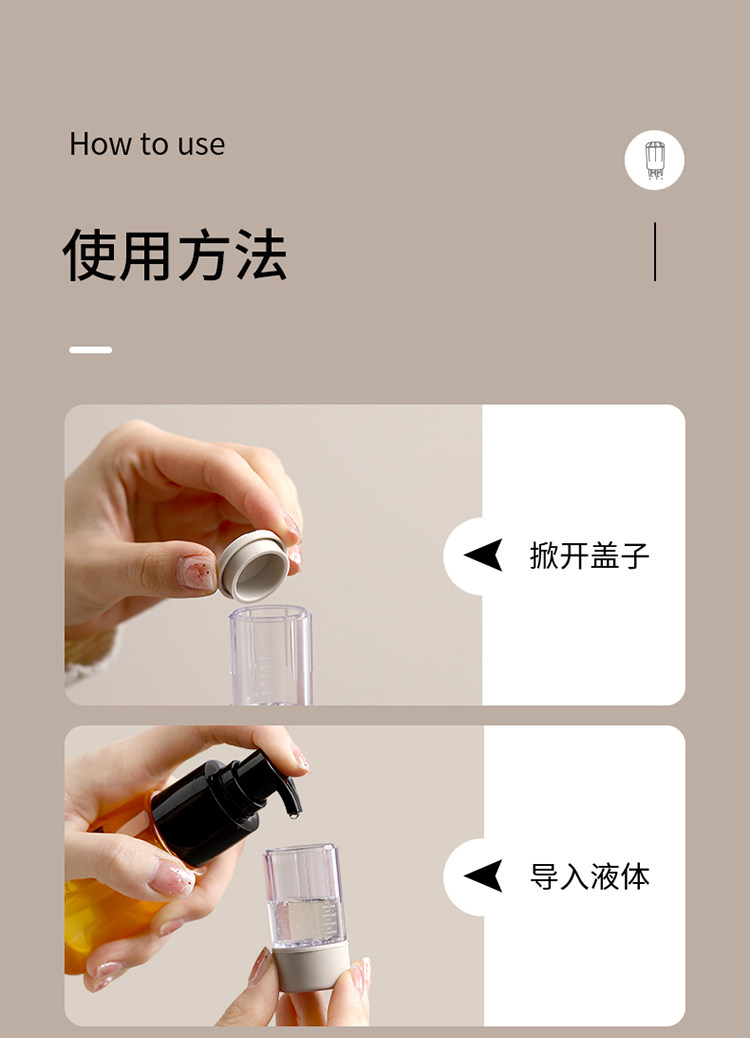 How to use

使用方法

掀开盖子

导入液体