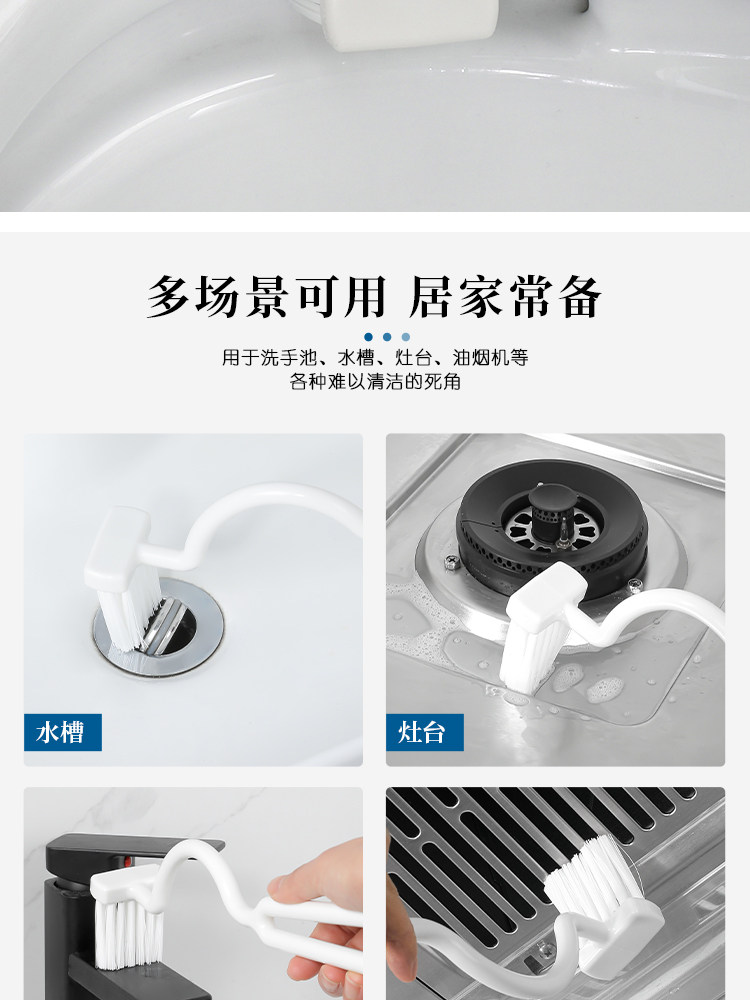 多场景可用 居家常备

用于洗手池、水槽、灶台、油烟机等
各种难以清洁的死角

水槽

灶台