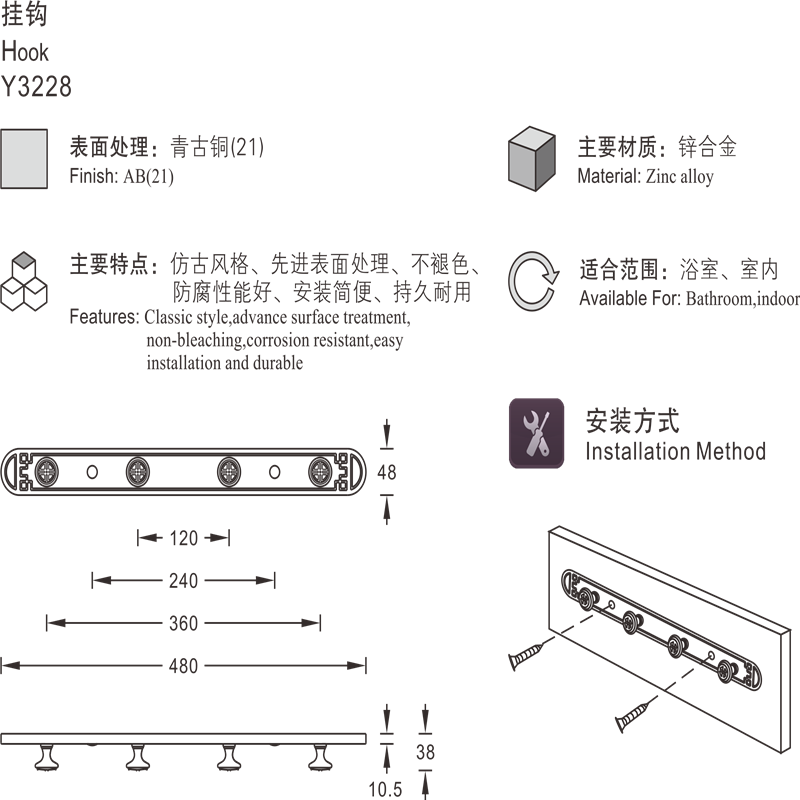 挂钩
Hook
Y3228

表面处理：青古铜(21)
Finish: AB(21)

主要材质：锌合金
Material: Zinc alloy

主要特点：仿古风格、先进表面处理、不褪色、防腐性能好、安装简便、持久耐用
Features: Classic style,advance surface treatment, non-bleaching,corrosion resistant,easy installation and durable

适合范围：浴室、室内
Available For: Bathroom,indoor

安装方式
Installation Method

48

120

240

360

480

38

10.5