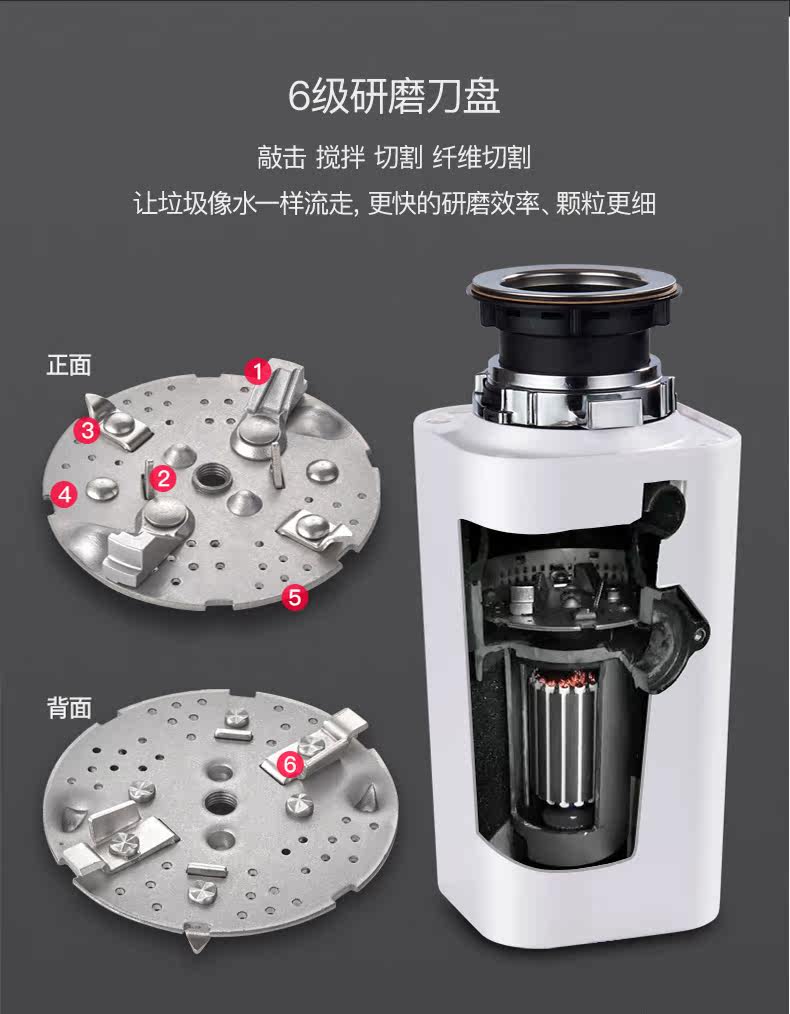 6级研磨刀盘

敲击 搅拌 切割 纤维切割

让垃圾像水一样流走, 更快的研磨效率、颗粒更细

正面

1

3

2

4

5

背面

6