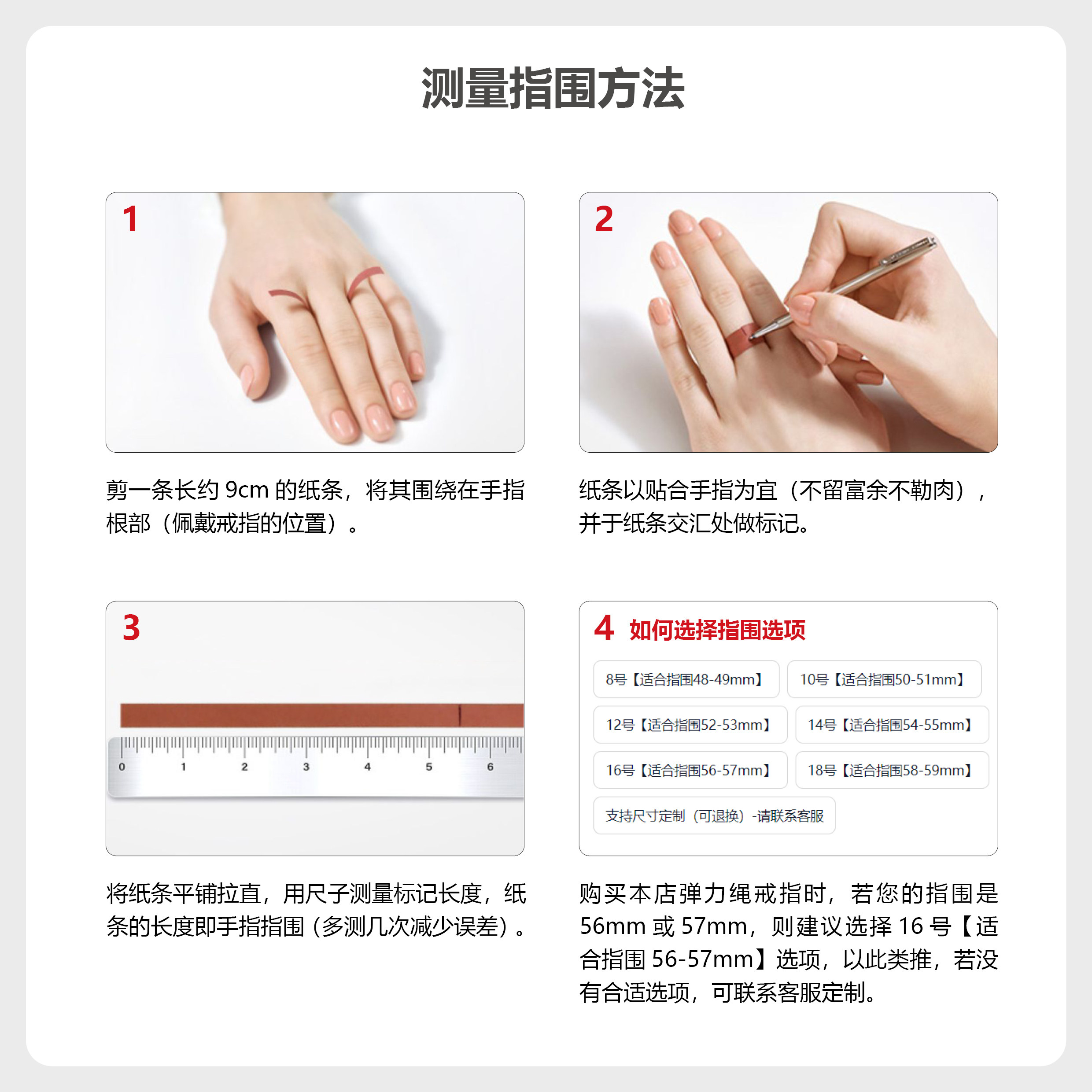 测量指围方法

1

剪一条长约 9cm 的纸条，将其围绕在手指根部（佩戴戒指的位置）。

2

纸条以贴合手指为宜（不留富余不勒肉），并于纸条交汇处做标记。

3

0 1 2 3 4 5 6

将纸条平铺拉直，用尺子测量标记长度，纸条的长度即手指指围（多测几次减少误差）。

4 如何选择指围选项

8号【适合指围48-49mm】

10号【适合指围50-51mm】

12号【适合指围52-53mm】

14号【适合指围54-55mm】

16号【适合指围56-57mm】

18号【适合指围58-59mm】

支持尺寸定制（可退换）-请联系客服

购买本店弹力绳戒指时，若您的指围是 56mm 或 57mm，则建议选择 16 号【适合指围 56-57mm】选项，以此类推，若没有合适选项，可联系客服定制。