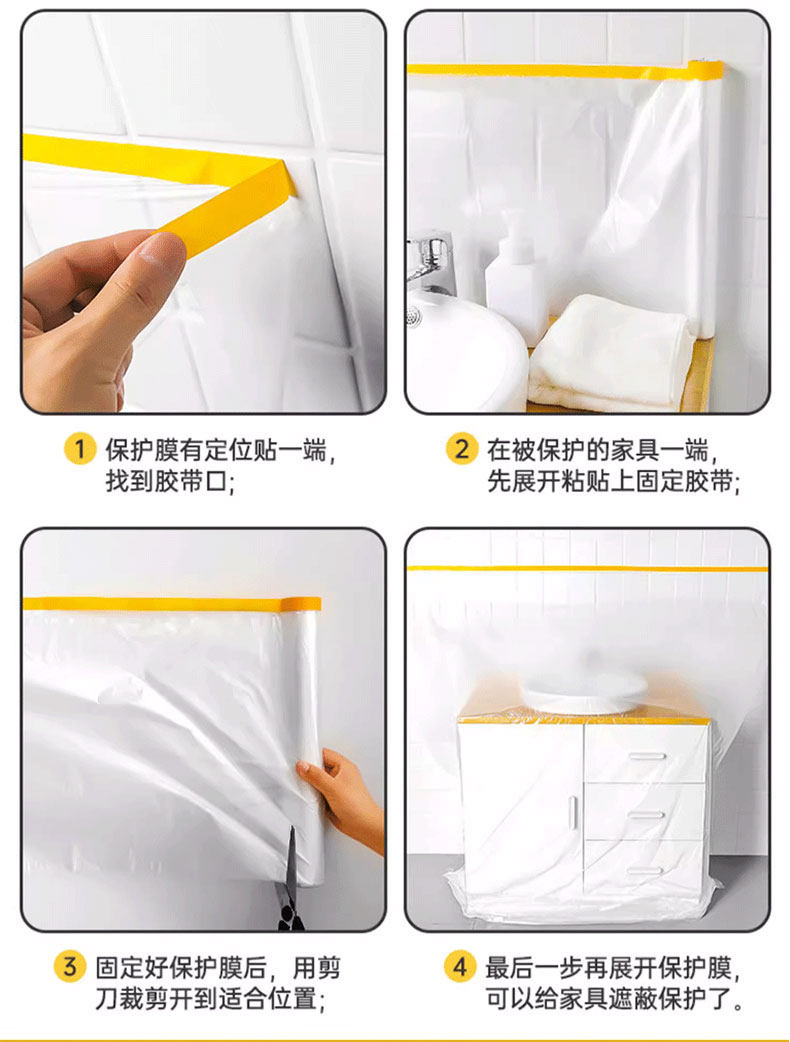 1 保护膜有定位贴一端，找到胶带口;

2 在被保护的家具一端，先展开粘贴上固定胶带;

3 固定好保护膜后，用剪刀裁剪开到适合位置;

4 最后一步再展开保护膜，可以给家具遮蔽保护了。