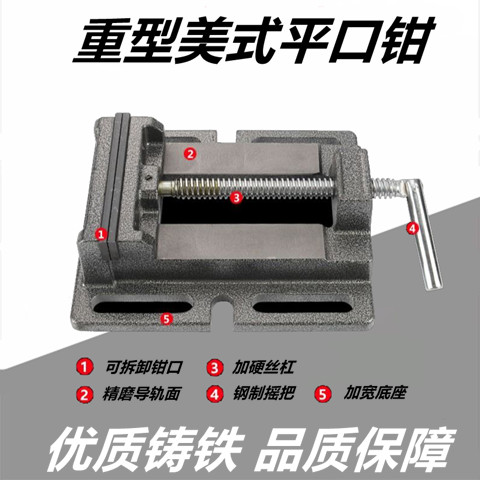 重型美式平口钳

2

3

1

4

5

1 可拆卸钳口
3 加硬丝杠
2 精磨导轨面
4 钢制摇把
5 加宽底座

优质铸铁 品质保障