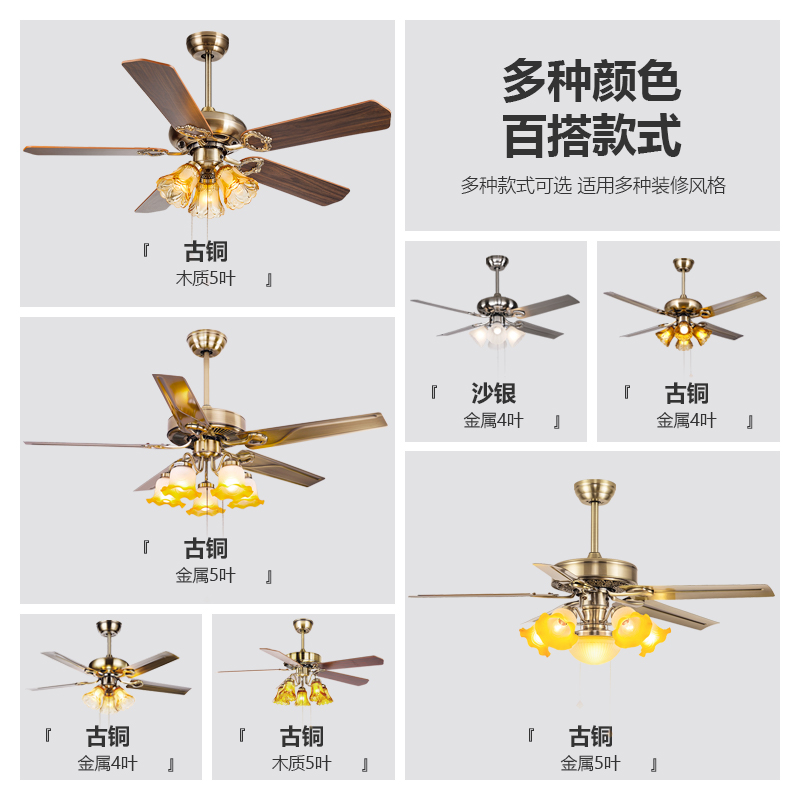 『 古铜
木质5叶 』

多种颜色
百搭款式

多种款式可选 适用多种装修风格

『 沙银
金属4叶 』

『 古铜
金属4叶 』

『 古铜
金属5叶 』

『 古铜
金属4叶 』

『 古铜
木质5叶 』

『 古铜
金属5叶 』