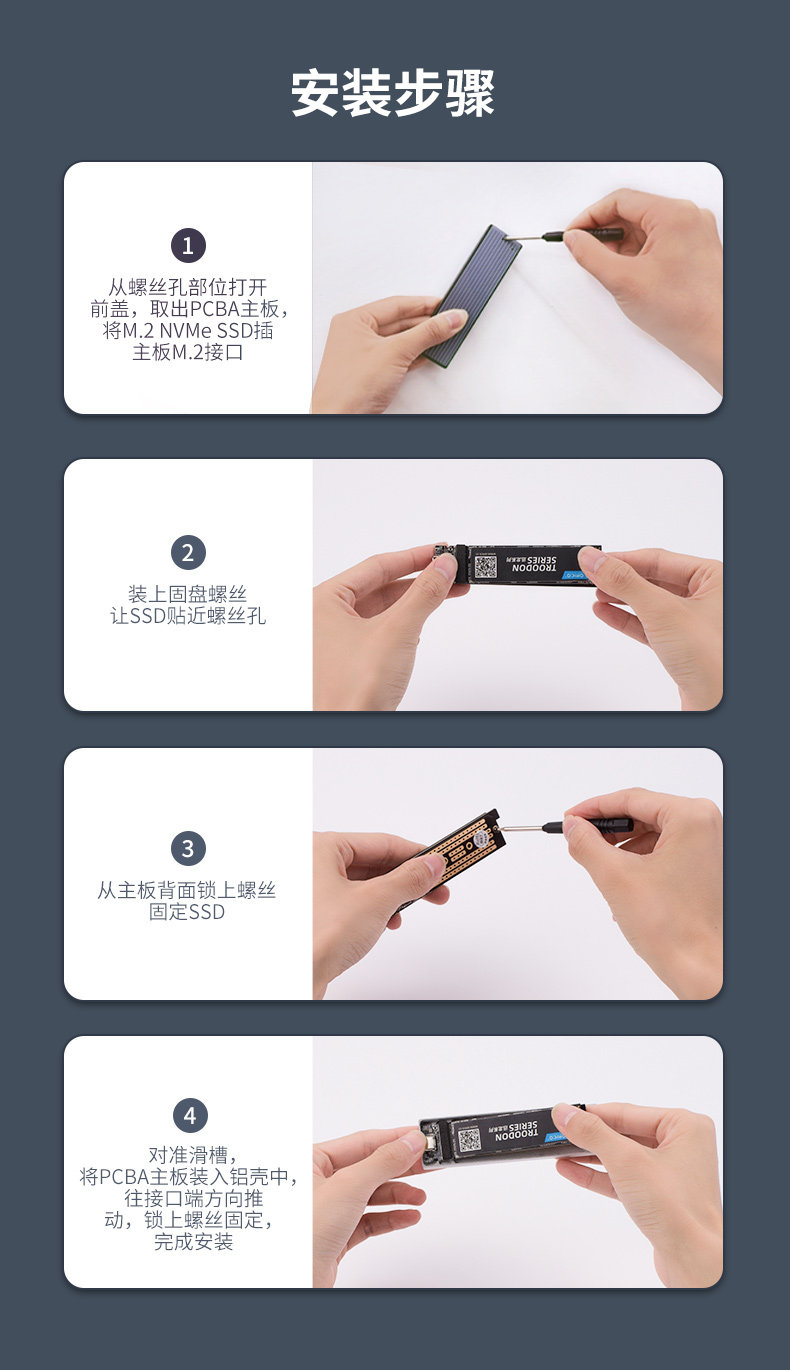 安装步骤

1

从螺丝孔部位打开前盖，取出PCBA主板，将M.2 NVMe SSD插主板M.2接口

2

装上固盘螺丝让SSD贴近螺丝孔

TROODON SERIES

3

从主板背面锁上螺丝固定SSD

4

对准滑槽，将PCBA主板装入铝壳中，往接口端方向推动，锁上螺丝固定，完成安装

TROODON SERIES