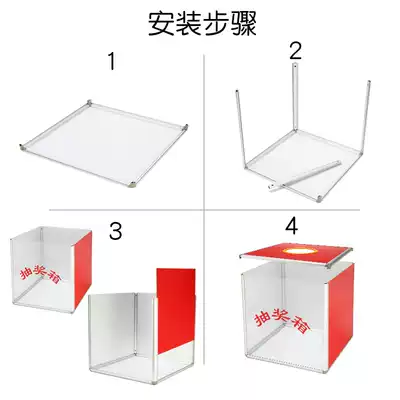 安装步骤

1

2

3

抽奖箱

4

抽奖箱