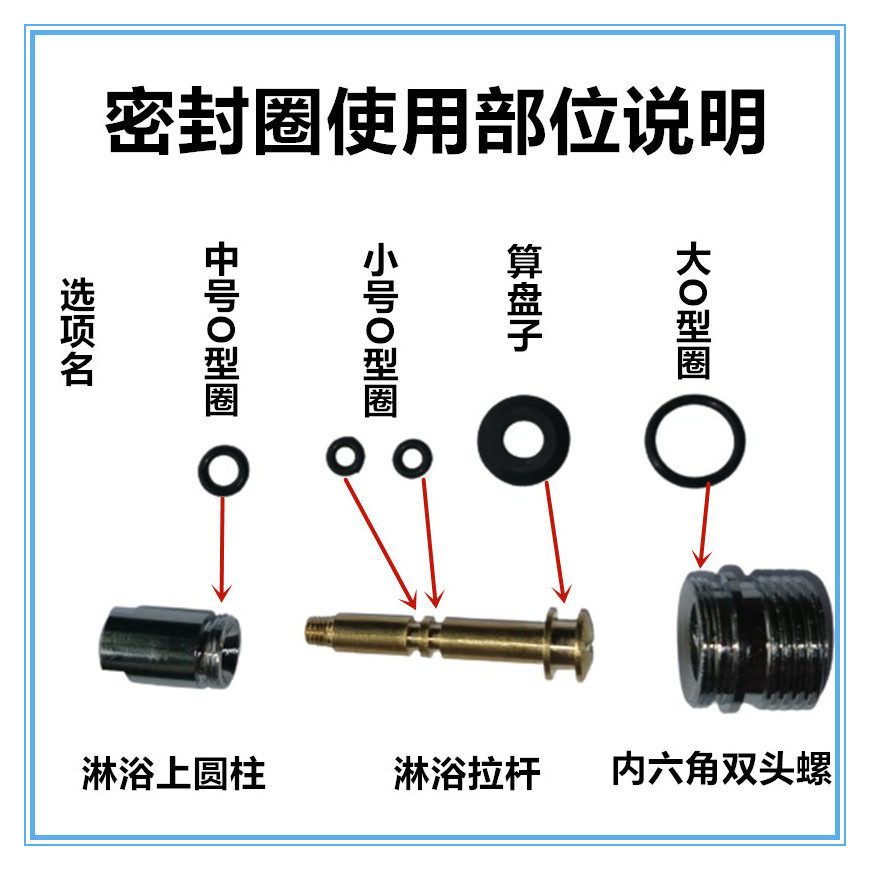 密封圈使用部位说明

选项名

中号O型圈

小号O型圈

算盘子

大O型圈

淋浴上圆柱

淋浴拉杆

内六角双头螺