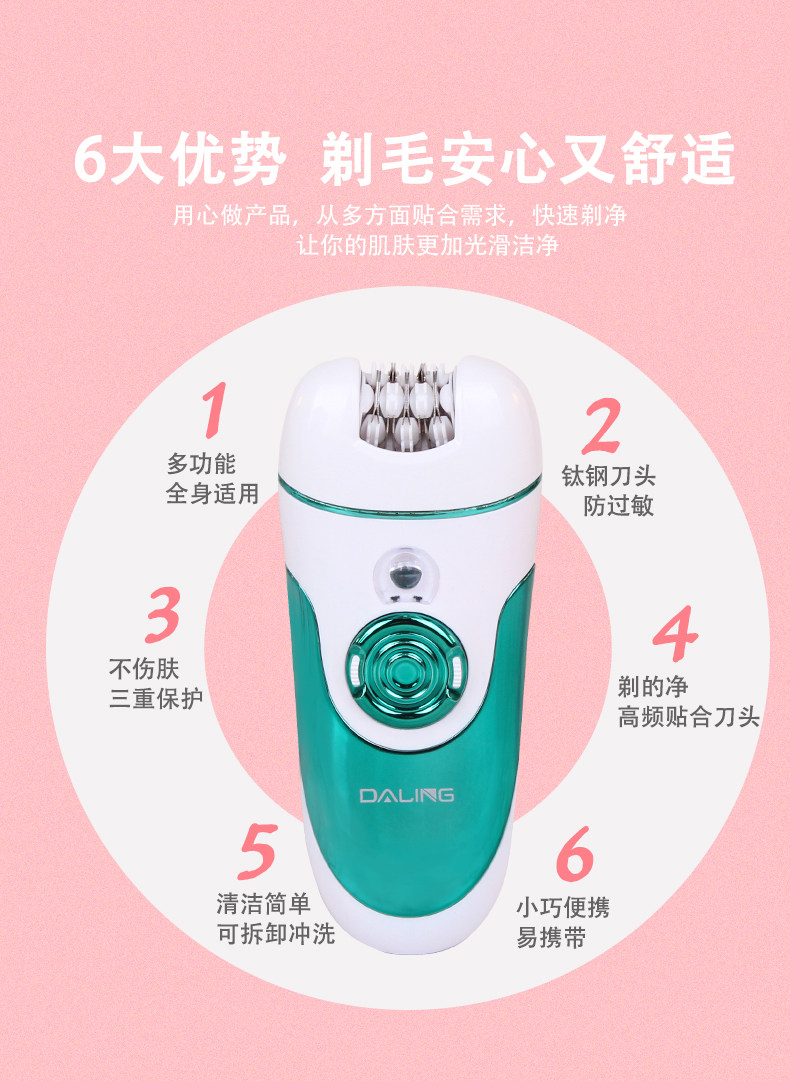 6大优势 剃毛安心又舒适

用心做产品，从多方面贴合需求，快速剃净
让你的肌肤更加光滑洁净

1
多功能
全身适用

2
钛钢刀头
防过敏

3
不伤肤
三重保护

4
剃的净
高频贴合刀头

DALING

5
清洁简单
可拆卸冲洗

6
小巧便携
易携带