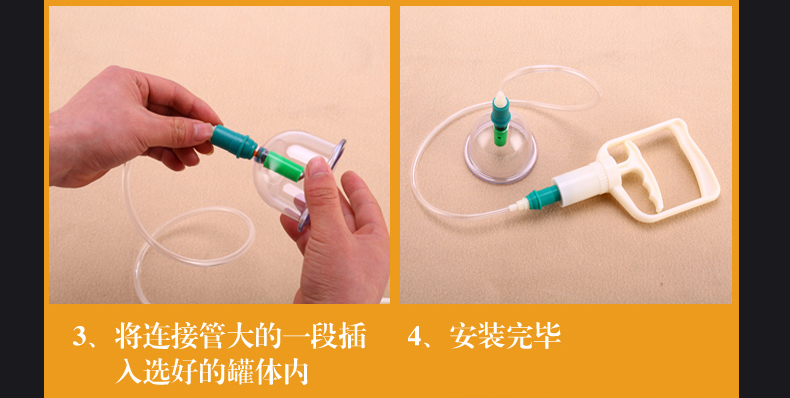 3、将连接管大的一段插入选好的罐体内

4、安装完毕