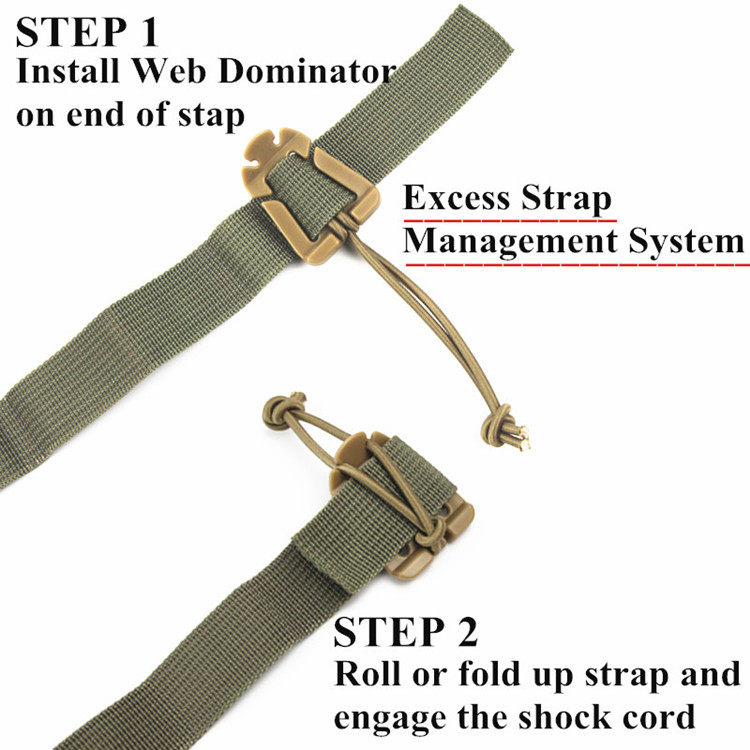 STEP 1
Install Web Dominator on end of stap

Excess Strap
Management System

STEP 2
Roll or fold up strap and engage the shock cord