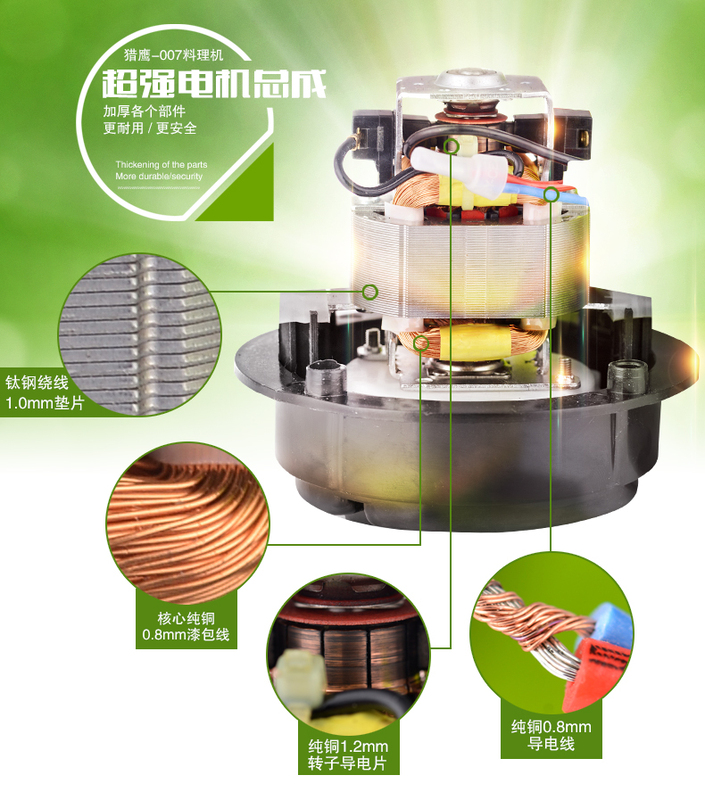 猎鹰–007料理机
超强电机总成
加厚各个部件
更耐用 / 更安全

Thickening of the parts
More durable/security

钛钢绕线
1.0mm垫片

核心纯铜
0.8mm漆包线

纯铜1.2mm
转子导电片

纯铜0.8mm
导电线