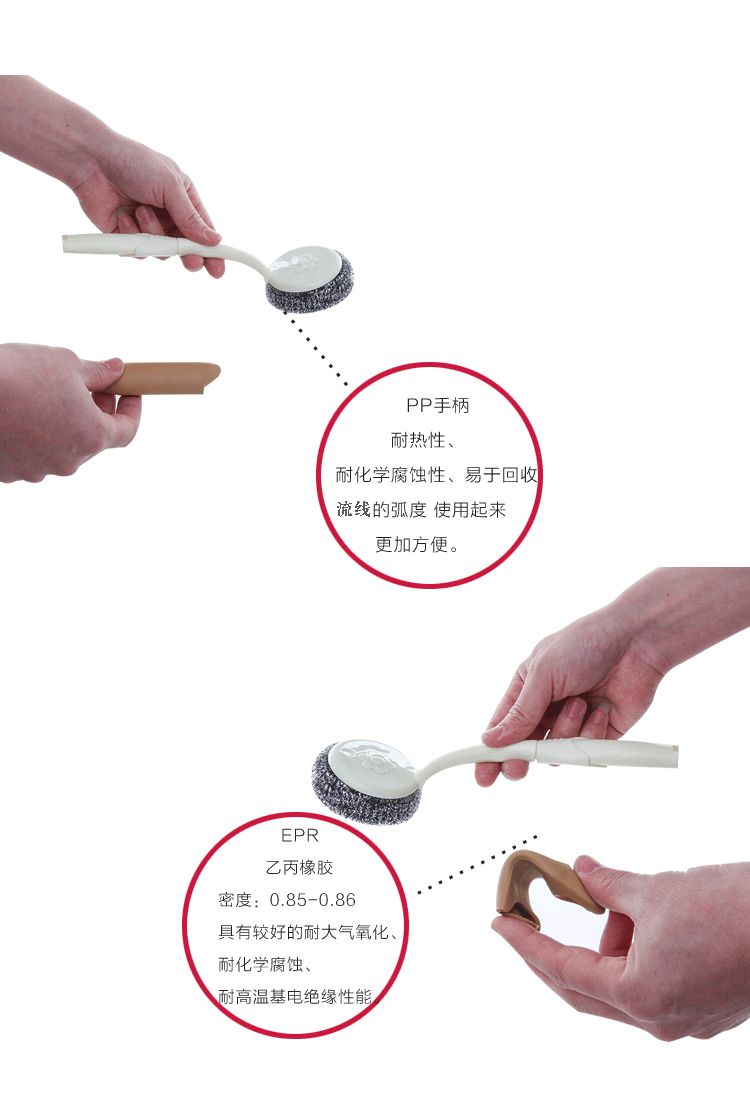 PP手柄
耐热性、
耐化学腐蚀性、易于回收
流线的弧度 使用起来
更加方便。

EPR
乙丙橡胶
密度：0.85-0.86
具有较好的耐大气氧化、
耐化学腐蚀、
耐高温基电绝缘性能