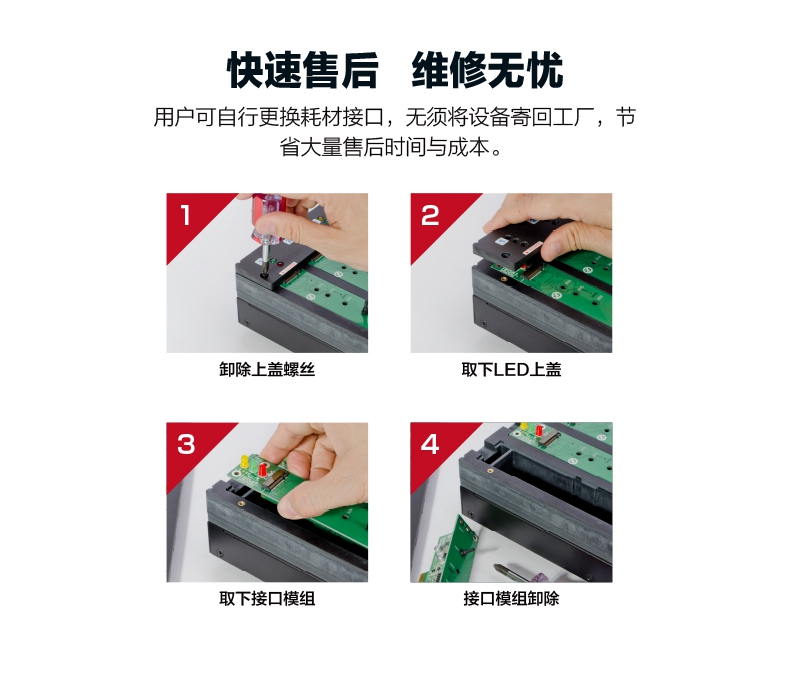 快速售后　维修无忧

用户可自行更换耗材接口，无须将设备寄回工厂，节省大量售后时间与成本。

1
卸除上盖螺丝

2
取下LED上盖

3
取下接口模组

4
接口模组卸除