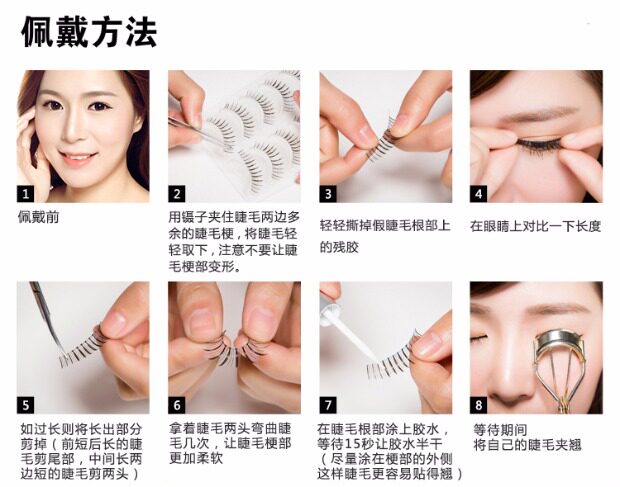 佩戴方法

1
佩戴前

2
用镊子夹住睫毛两边多余的睫毛梗，将睫毛轻轻取下，注意不要让睫毛梗部变形。

3
轻轻撕掉假睫毛根部上的残胶

4
在眼睛上对比一下长度

5
如过长则将长出部分剪掉（前短后长的睫毛剪尾部，中间长两边短的睫毛剪两头）

6
拿着睫毛两头弯曲睫毛几次，让睫毛梗部更加柔软

7
在睫毛根部涂上胶水，等待15秒让胶水半干（尽量涂在梗部的外侧这样睫毛更容易贴得翘）

8
等待期间将自己的睫毛夹翘