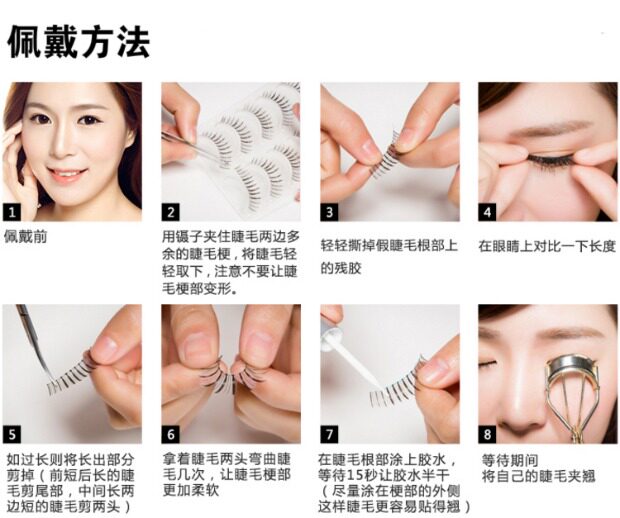 佩戴方法

1
佩戴前

2
用镊子夹住睫毛两边多余的睫毛梗，将睫毛轻轻取下，注意不要让睫毛梗部变形。

3
轻轻撕掉假睫毛根部上的残胶

4
在眼睛上对比一下长度

5
如过长则将长出部分剪掉（前短后长的睫毛剪尾部，中间长两边短的睫毛剪两头）

6
拿着睫毛两头弯曲睫毛几次，让睫毛梗部更加柔软

7
在睫毛根部涂上胶水，等待15秒让胶水半干（尽量涂在梗部的外侧这样睫毛更容易贴得翘）

8
等待期间
将自己的睫毛夹翘