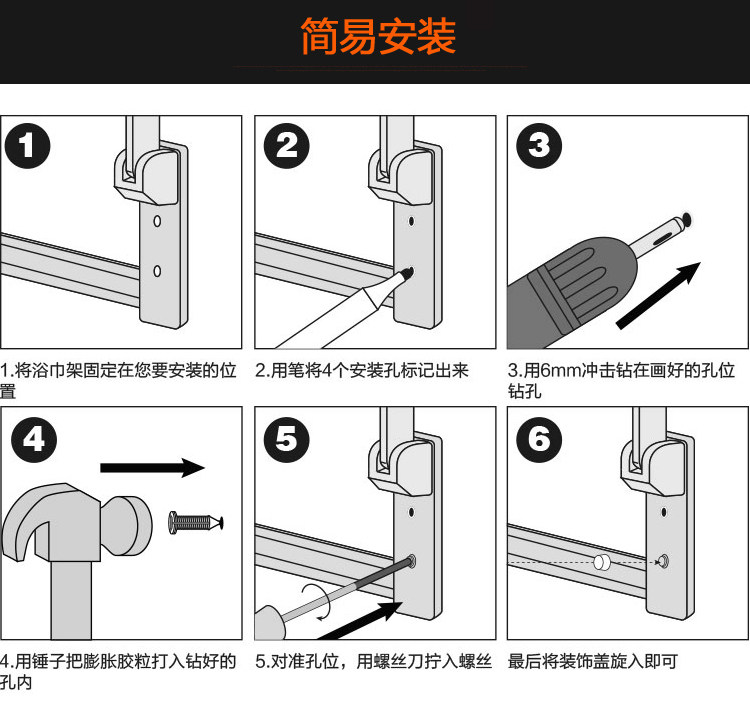 简易安装

1

1.将浴巾架固定在您要安装的位置

2

2.用笔将4个安装孔标记出来

3

3.用6mm冲击钻在画好的孔位钻孔

4

4.用锤子把膨胀胶粒打入钻好的孔内

5

5.对准孔位，用螺丝刀拧入螺丝

6

最后将装饰盖旋入即可