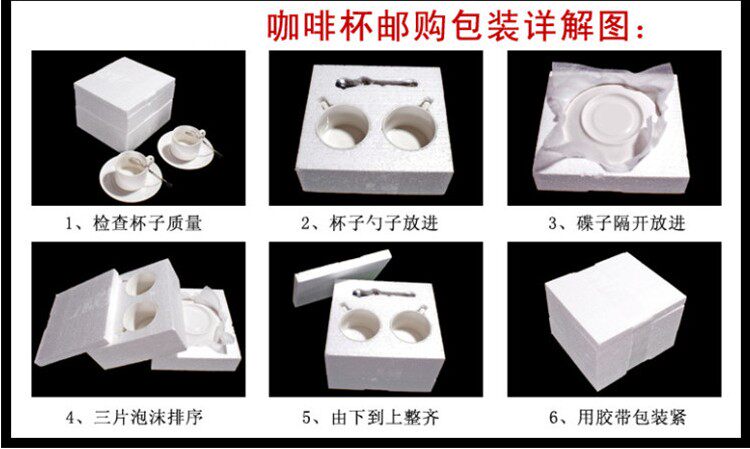 咖啡杯邮购包装详解图：

1、检查杯子质量

2、杯子勺子放进

3、碟子隔开放进

4、三片泡沫排序

5、由下到上整齐

6、用胶带包装紧