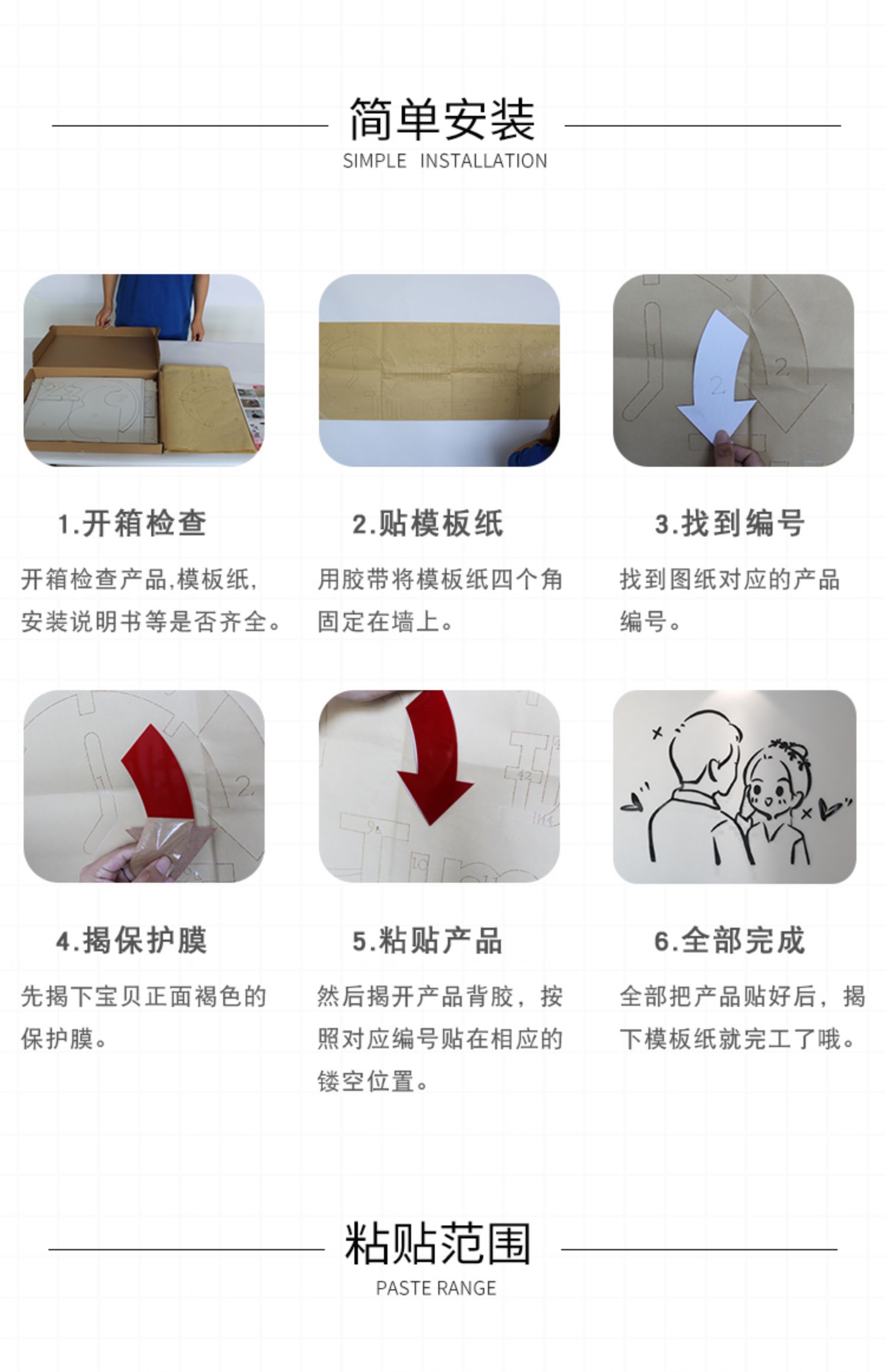 简单安装
SIMPLE INSTALLATION

1.开箱检查
开箱检查产品,模板纸,安装说明书等是否齐全。

2.贴模板纸
用胶带将模板纸四个角固定在墙上。

3.找到编号
找到图纸对应的产品编号。

4.揭保护膜
先揭下宝贝正面褐色的保护膜。

5.粘贴产品
然后揭开产品背胶，按照对应编号贴在相应的镂空位置。

6.全部完成
全部把产品贴好后，揭下模板纸就完工了哦。

粘贴范围
PASTE RANGE