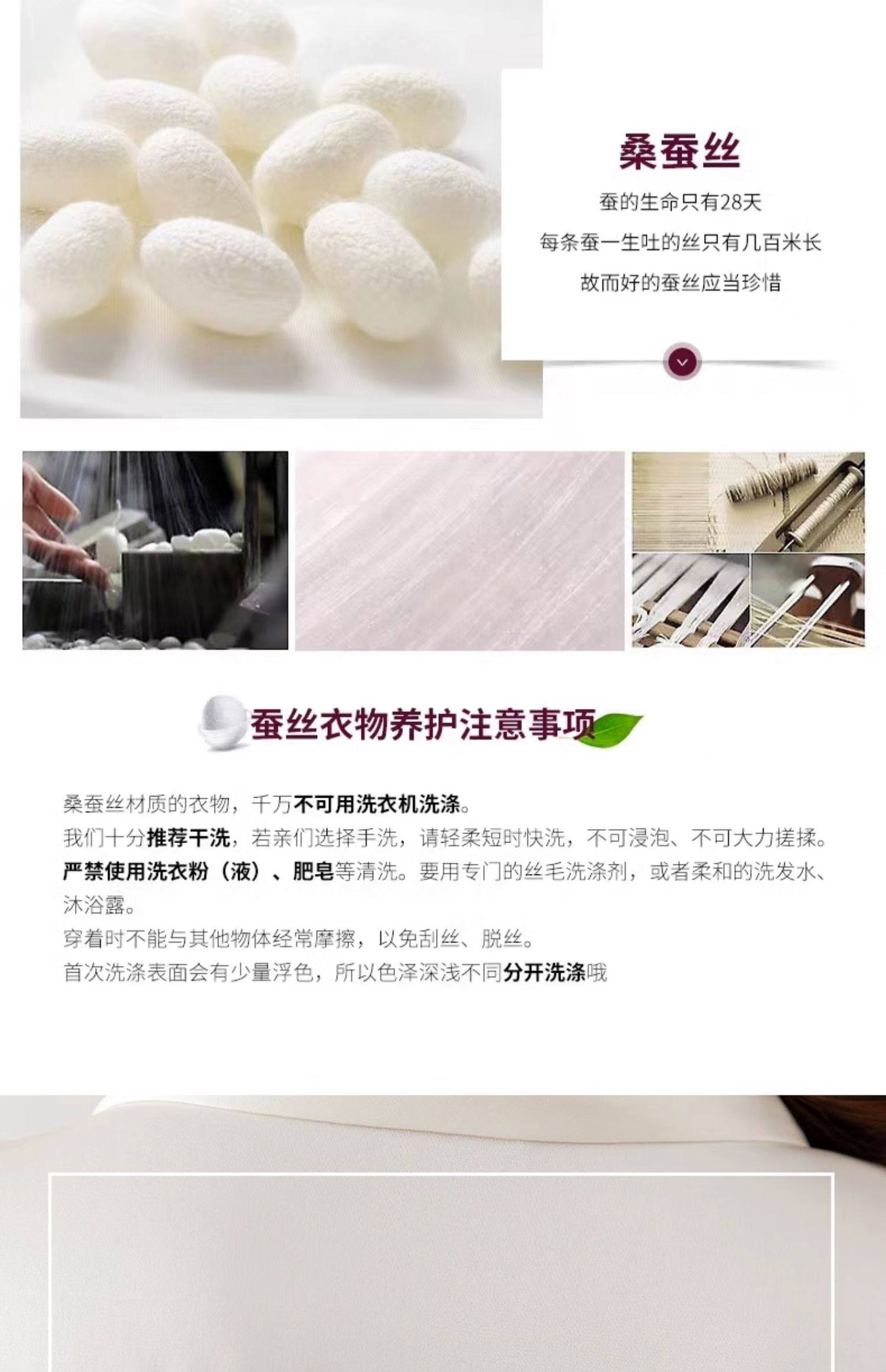 桑蚕丝

蚕的生命只有28天

每条蚕一生吐的丝只有几百米长

故而好的蚕丝应当珍惜

蚕丝衣物养护注意事项

桑蚕丝材质的衣物，千万不可用洗衣机洗涤。
我们十分推荐干洗，若亲们选择手洗，请轻柔短时快洗，不可浸泡、不可大力搓揉。
严禁使用洗衣粉（液）、肥皂等清洗。要用专门的丝毛洗涤剂，或者柔和的洗发水、沐浴露。
穿着时不能与其他物体经常摩擦，以免刮丝、脱丝。
首次洗涤表面会有少量浮色，所以色泽深浅不同分开洗涤哦