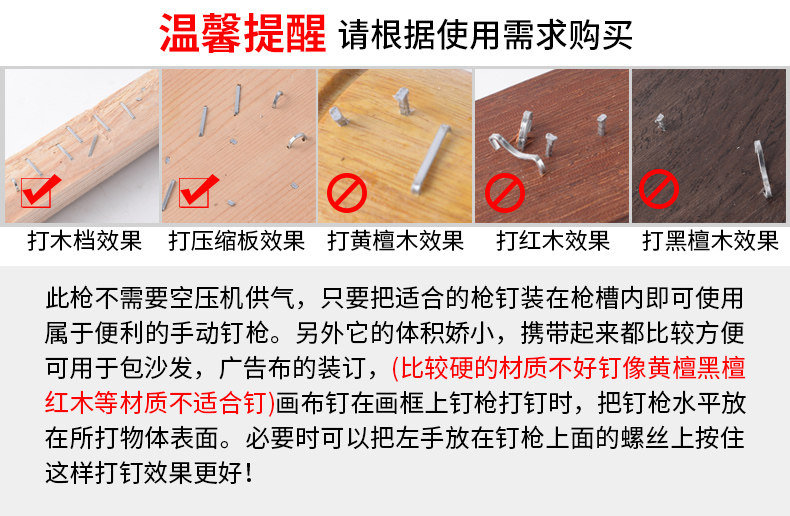 温馨提醒 请根据使用需求购买

打木档效果 打压缩板效果 打黄檀木效果 打红木效果 打黑檀木效果

此枪不需要空压机供气，只要把适合的枪钉装在枪槽内即可使用属于便利的手动钉枪。另外它的体积娇小，携带起来都比较方便可用于包沙发，广告布的装订，(比较硬的材质不好钉像黄檀黑檀红木等材质不适合钉)画布钉在画框上钉枪打钉时，把钉枪水平放在所打物体表面。必要时可以把左手放在钉枪上面的螺丝上按住这样打钉效果更好！